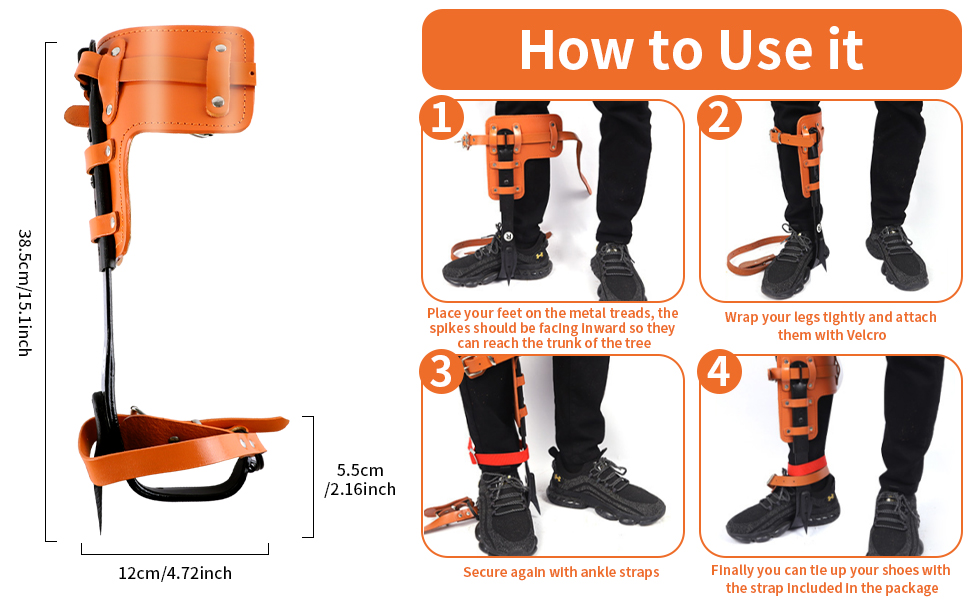 38.5cm/15.1inch

5.5cm /2.16inch

12cm/4.72inch

How to Use it

1

Place your feet on the metal treads, the spikes should be facing inward so they can reach the trunk of the tree

2

Wrap your legs tightly and attach them with Velcro

3

Secure again with ankle straps

4

Finally you can tie up your shoes with the strap included in the package