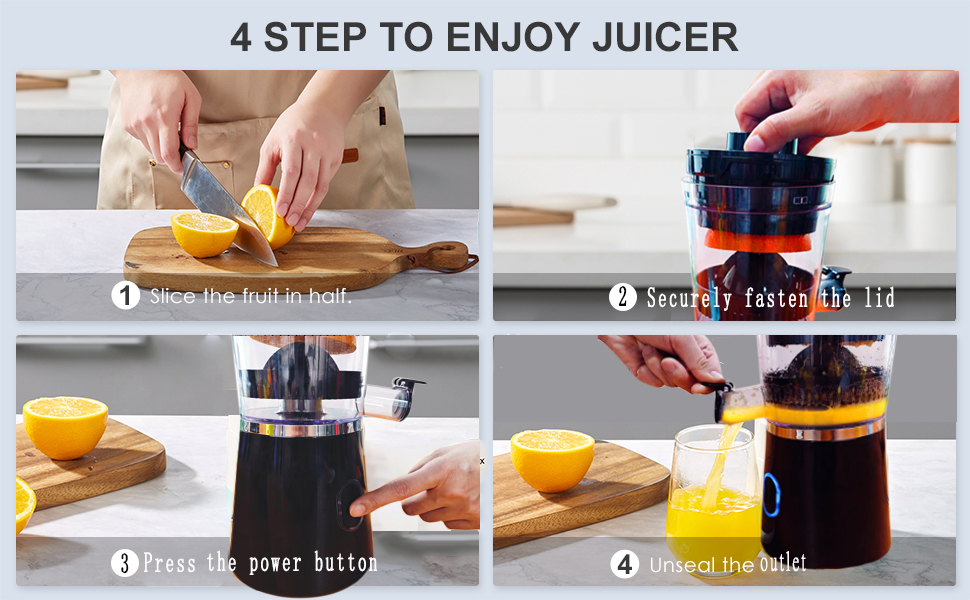 4 STEP TO ENJOY JUICER

1 Slice the fruit in half.

2 Securely fasten the lid

3 Press the power button

4 Unseal the outlet