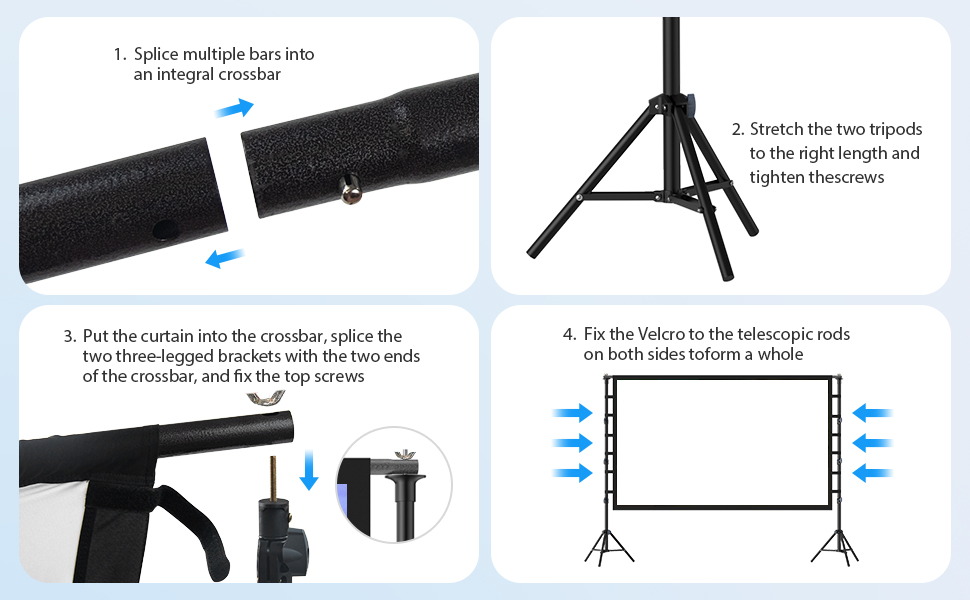 1. Splice multiple bars into an integral crossbar

2. Stretch the two tripods to the right length and tighten thescrews

3. Put the curtain into the crossbar, splice the two three-legged brackets with the two ends of the crossbar, and fix the top screws

4. Fix the Velcro to the telescopic rods on both sides toform a whole