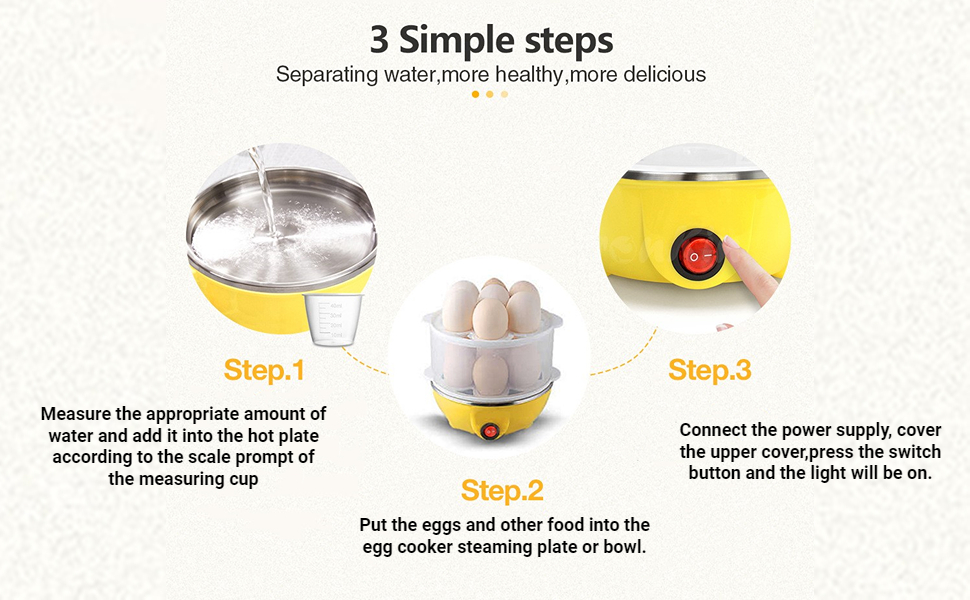 3 Simple steps

Separating water,more healthy,more delicious

Step.1

Measure the appropriate amount of water and add it into the hot plate according to the scale prompt of the measuring cup

Step.2

Put the eggs and other food into the egg cooker steaming plate or bowl.

Step.3

Connect the power supply, cover the upper cover,press the switch button and the light will be on.