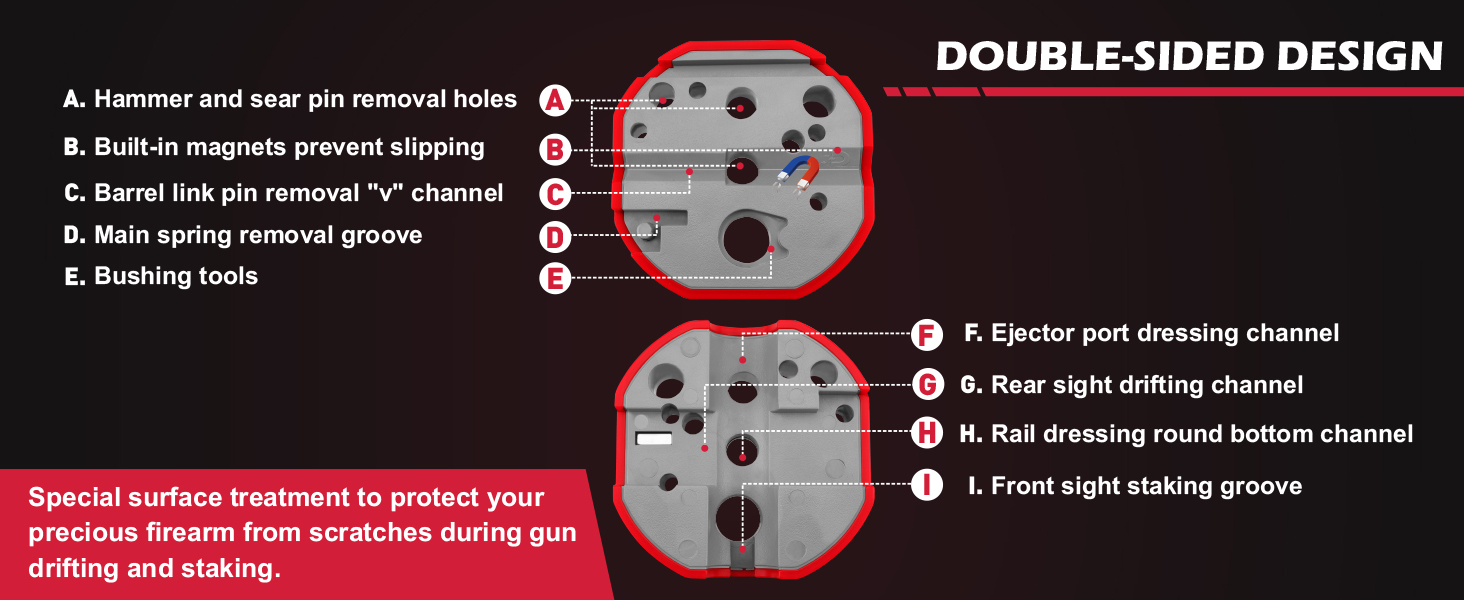 DOUBLE-SIDED DESIGN

A. Hammer and sear pin removal holes
B. Built-in magnets prevent slipping
C. Barrel link pin removal "v" channel
D. Main spring removal groove
E. Bushing tools

A
B
C
D
E

F
G
H
I

F. Ejector port dressing channel
G. Rear sight drifting channel
H. Rail dressing round bottom channel
I. Front sight staking groove

Special surface treatment to protect your precious firearm from scratches during gun drifting and staking.