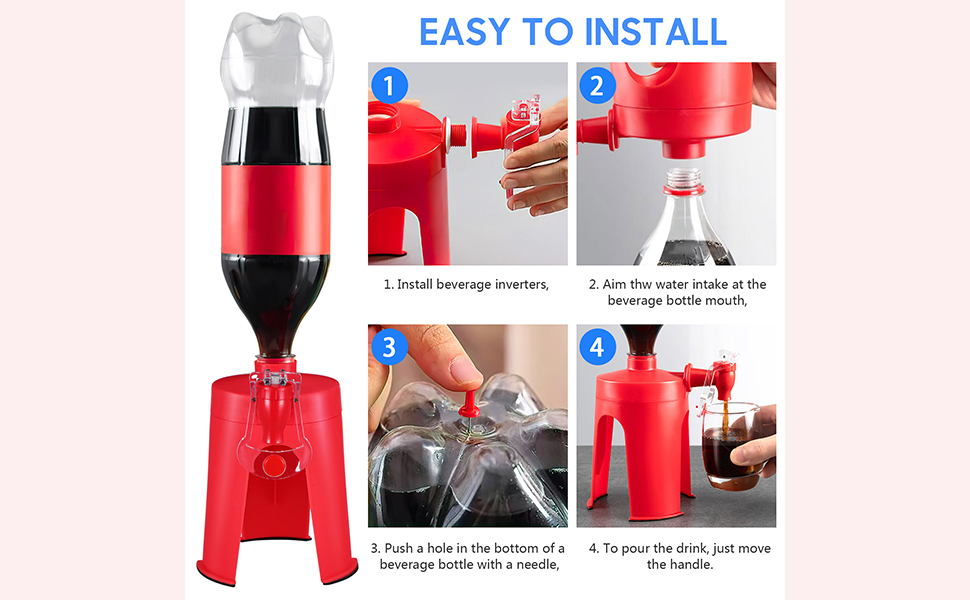 EASY TO INSTALL

1

2

1. Install beverage inverters,

2. Aim thw water intake at the beverage bottle mouth,

3

4

3. Push a hole in the bottom of a beverage bottle with a needle,

4. To pour the drink, just move the handle.