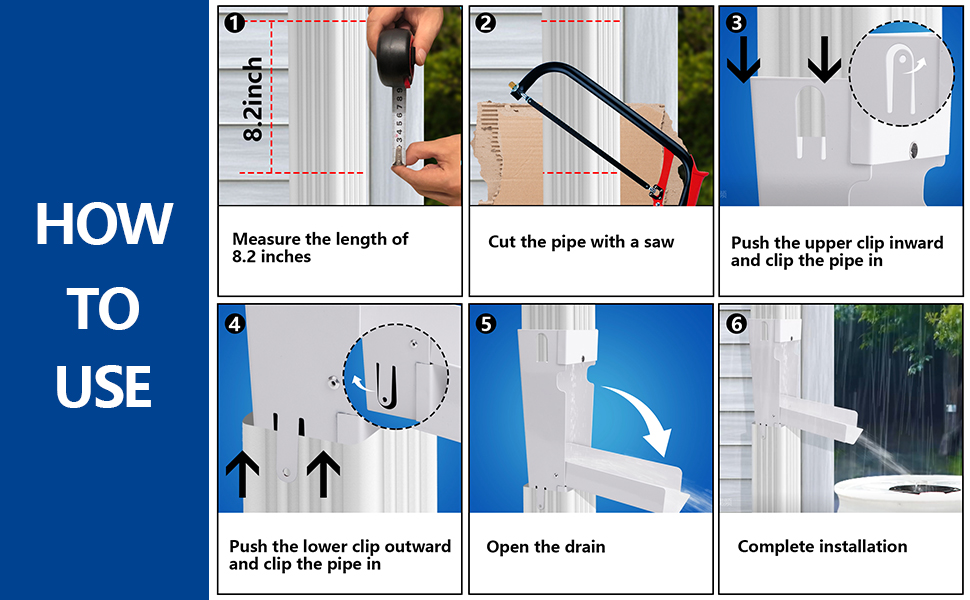 HOW TO USE

1
8.2inch
Measure the length of 8.2 inches

2
Cut the pipe with a saw

3
Push the upper clip inward and clip the pipe in

4
Push the lower clip outward and clip the pipe in

5
Open the drain

6
Complete installation