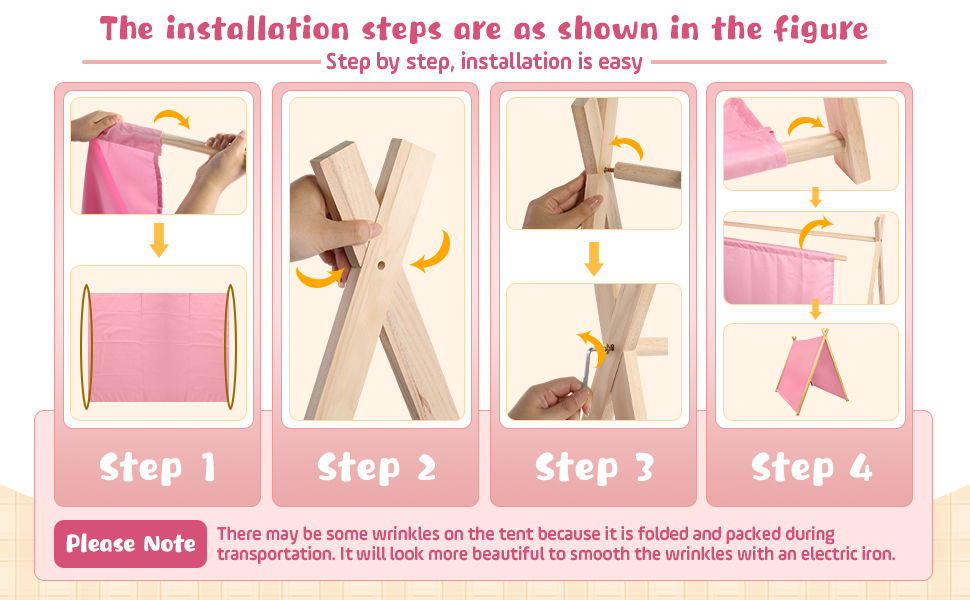 The installation steps are as shown in the figure

Step by step, installation is easy

Step 1

Step 2

Step 3

Step 4

Please Note

There may be some wrinkles on the tent because it is folded and packed during transportation. It will look more beautiful to smooth the wrinkles with an electric iron.