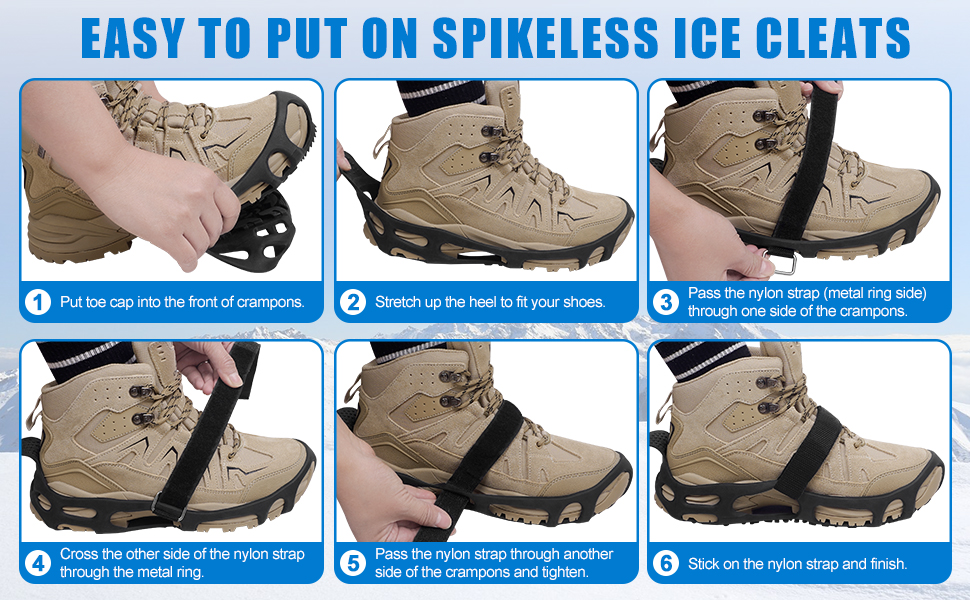 EASY TO PUT ON SPIKELESS ICE CLEATS

1 Put toe cap into the front of crampons.

2 Stretch up the heel to fit your shoes.

3 Pass the nylon strap (metal ring side) through one side of the crampons.

4 Cross the other side of the nylon strap through the metal ring.

5 Pass the nylon strap through another side of the crampons and tighten.

6 Stick on the nylon strap and finish.