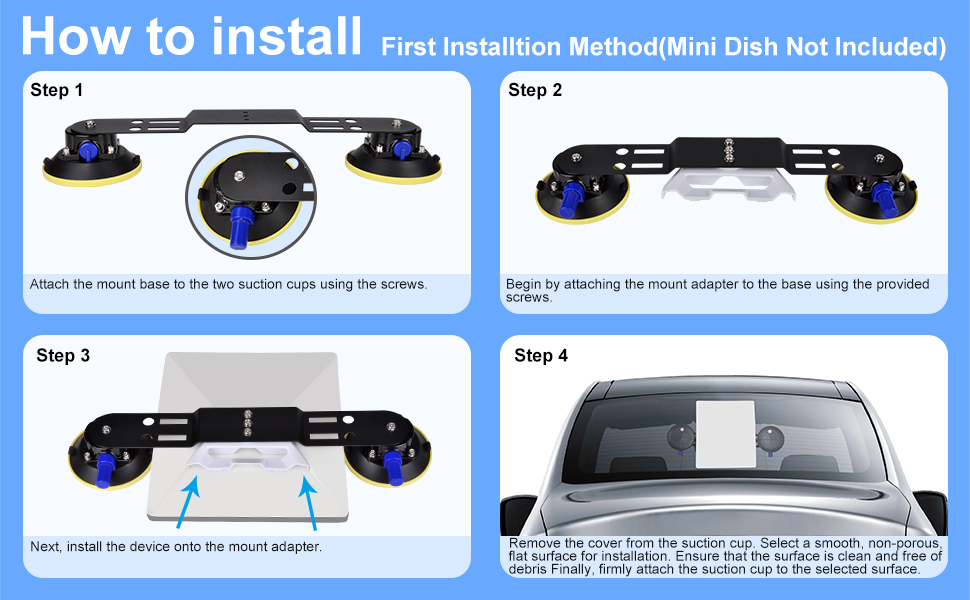 How to install First Installtion Method(Mini Dish Not Included)

Step 1

Attach the mount base to the two suction cups using the screws.

Step 2

Begin by attaching the mount adapter to the base using the provided screws.

Step 3

Next, install the device onto the mount adapter.

Step 4

Remove the cover from the suction cup. Select a smooth, non-porous, flat surface for installation. Ensure that the surface is clean and free of debris Finally, firmly attach the suction cup to the selected surface.