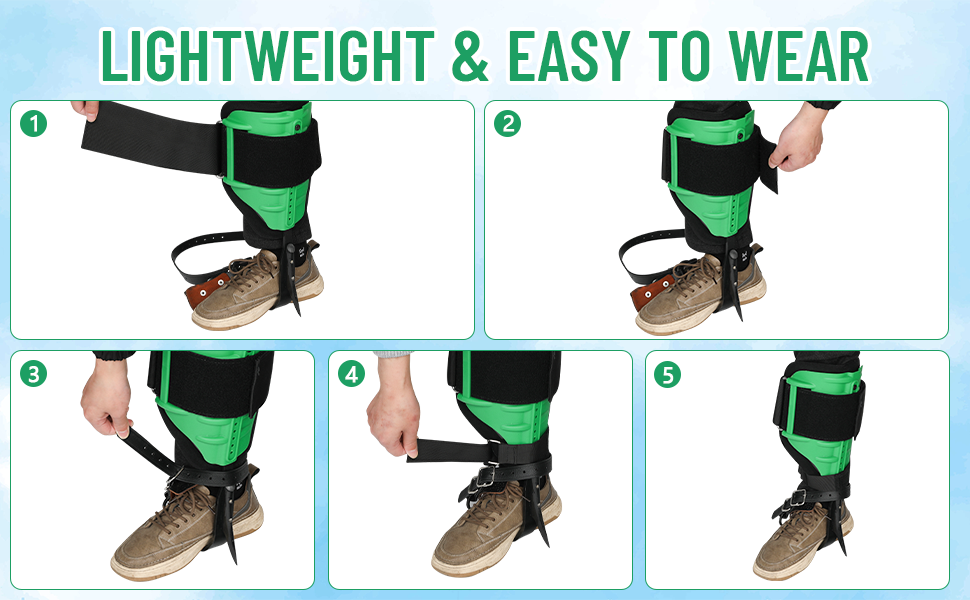 LIGHTWEIGHT & EASY TO WEAR

1

2

3

4

5