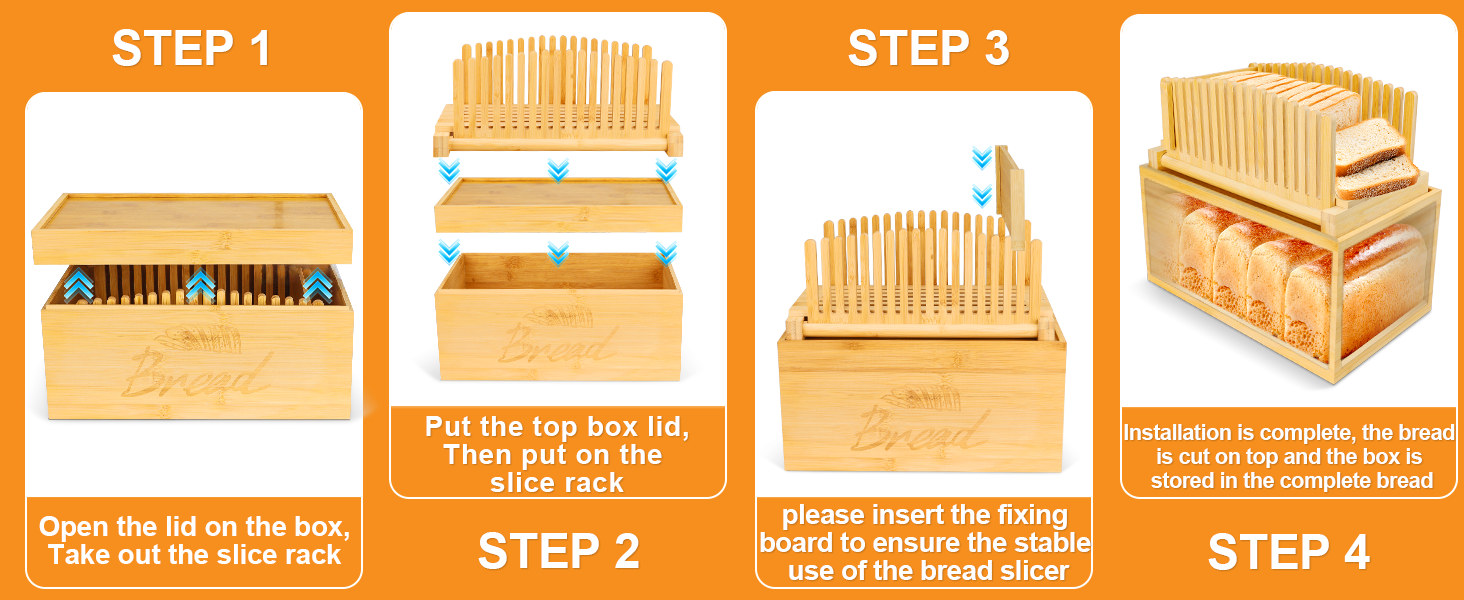 STEP 1

Bread

Open the lid on the box, Take out the slice rack

Bread

Put the top box lid, Then put on the slice rack

STEP 2

STEP 3

Bread

please insert the fixing board to ensure the stable use of the bread slicer

Installation is complete, the bread is cut on top and the box is stored in the complete bread

STEP 4