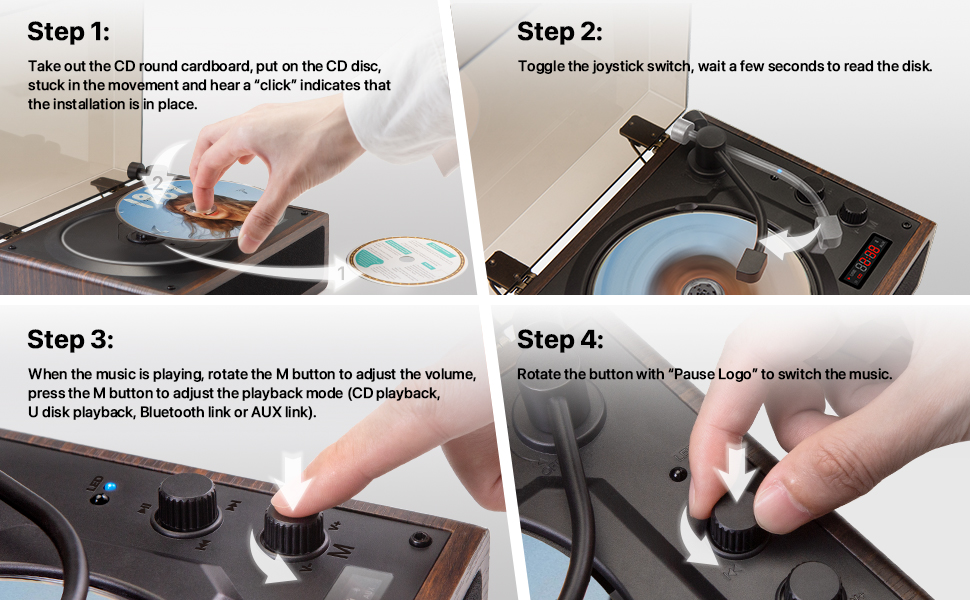 Step 1:

Take out the CD round cardboard, put on the CD disc, stuck in the movement and hear a "click" indicates that the installation is in place.

2

1

Step 2:

Toggle the joystick switch, wait a few seconds to read the disk.

Step 3:

When the music is playing, rotate the M button to adjust the volume, press the M button to adjust the playback mode (CD playback, U disk playback, Bluetooth link or AUX link).

LED

M

Step 4:

Rotate the button with "Pause Logo" to switch the music.