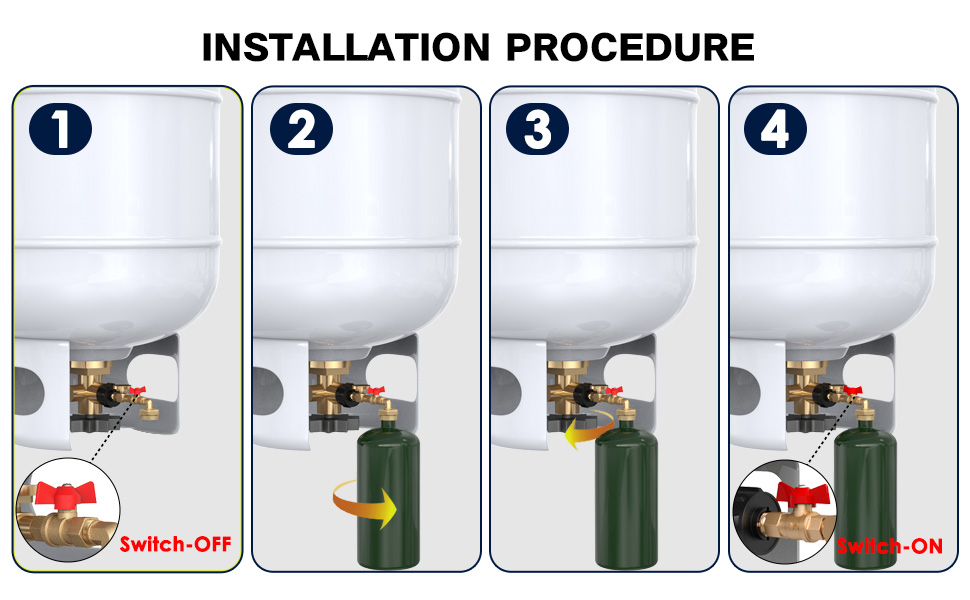 INSTALLATION PROCEDURE

1

Switch-OFF

2

3

4

Switch-ON