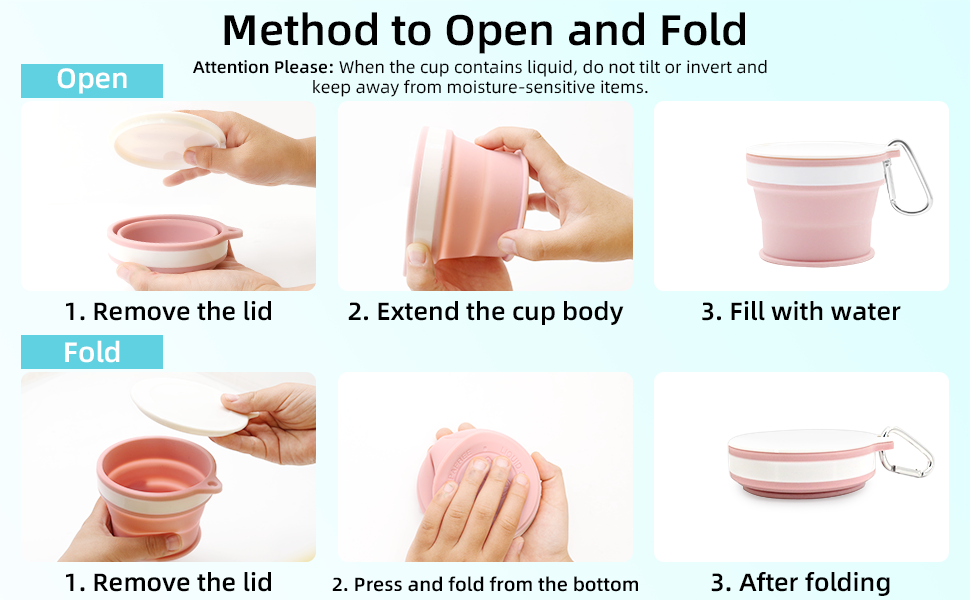 Method to Open and Fold

Open

Attention Please: When the cup contains liquid, do not tilt or invert and keep away from moisture-sensitive items.

1. Remove the lid

2. Extend the cup body

3. Fill with water

Fold

1. Remove the lid

2. Press and fold from the bottom

3. After folding