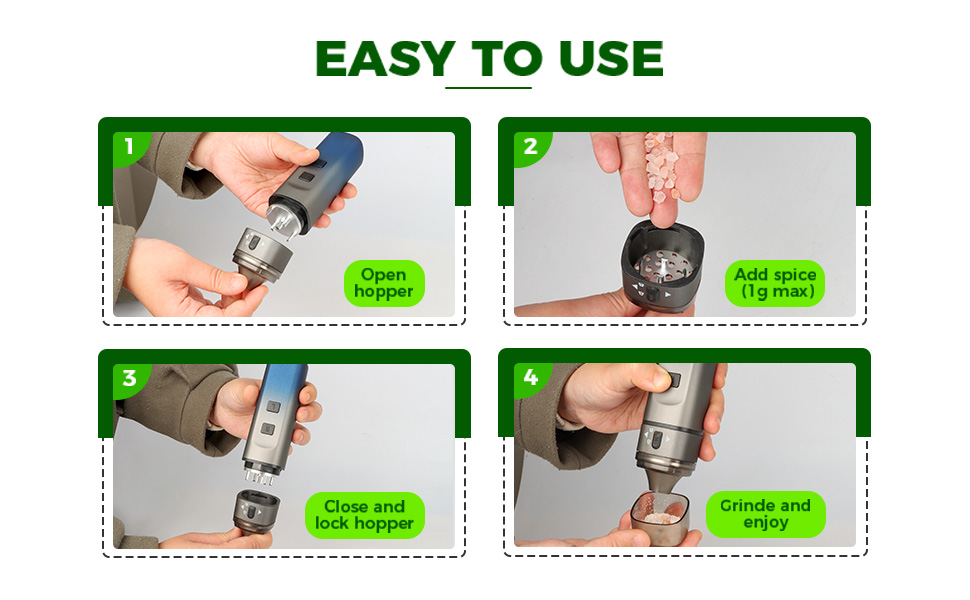 EASY TO USE

1

Open hopper

2

Add spice (1g max)

3

Close and lock hopper

4

Grinde and enjoy