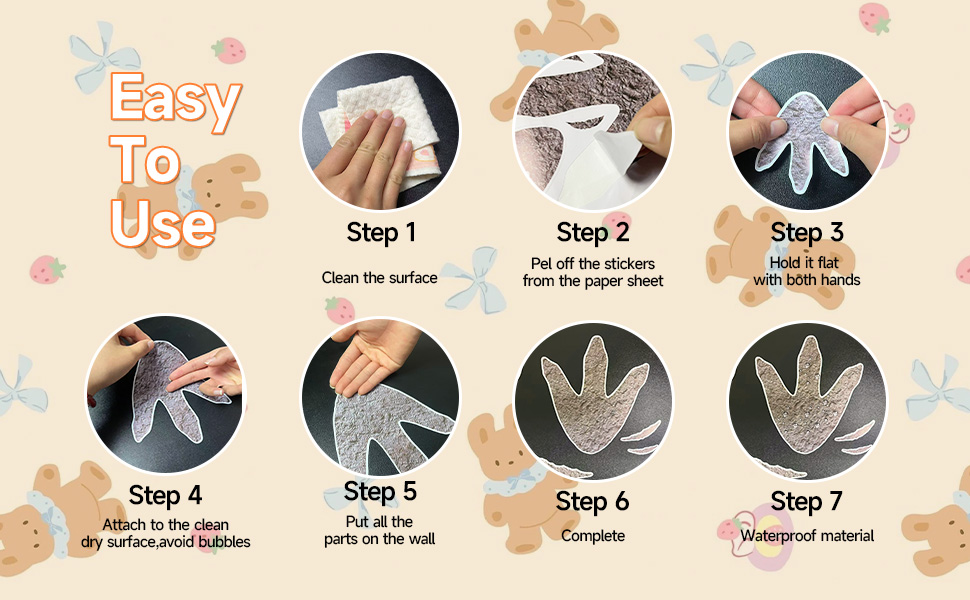 Easy To Use

Step 1
Clean the surface

Step 2
Pel off the stickers from the paper sheet

Step 3
Hold it flat with both hands

Step 4
Attach to the clean dry surface,avoid bubbles

Step 5
Put all the parts on the wall

Step 6
Complete

Step 7
Waterproof material