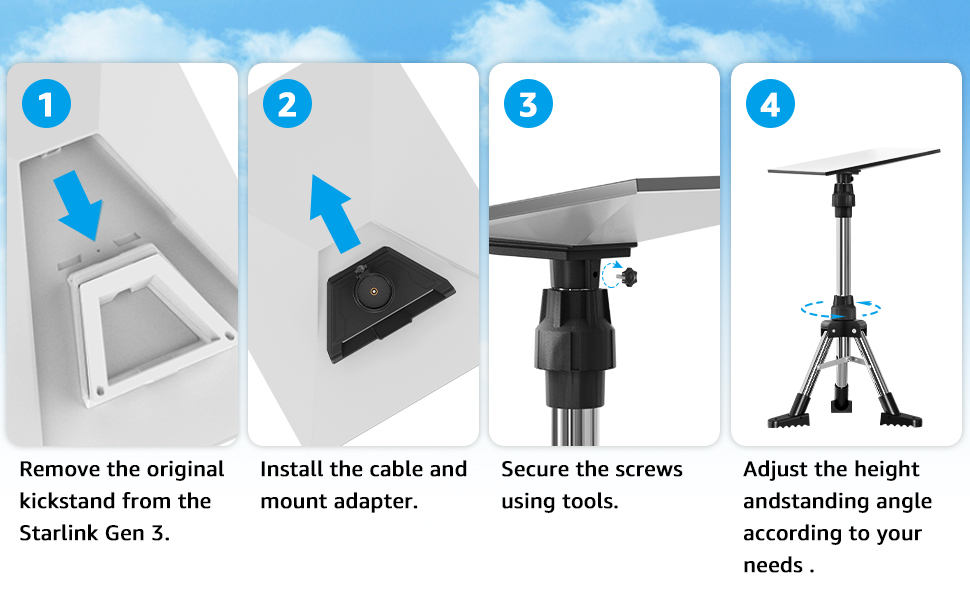 1

Remove the original kickstand from the Starlink Gen 3.

2

Install the cable and mount adapter.

3

Secure the screws using tools.

4

Adjust the height andstanding angle according to your needs .