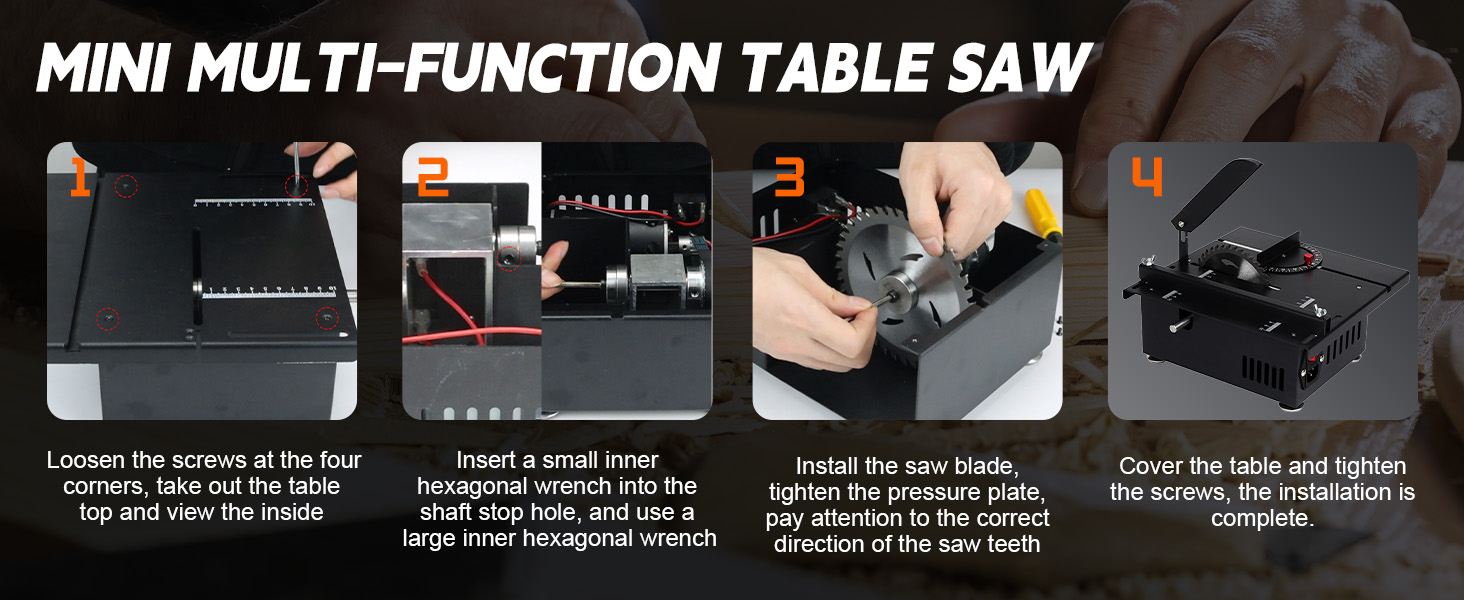 MINI MULTI-FUNCTION TABLE SAW

1

Loosen the screws at the four corners, take out the table top and view the inside

2

Insert a small inner hexagonal wrench into the shaft stop hole, and use a large inner hexagonal wrench

3

Install the saw blade, tighten the pressure plate, pay attention to the correct direction of the saw teeth

4

Cover the table and tighten the screws, the installation is complete.