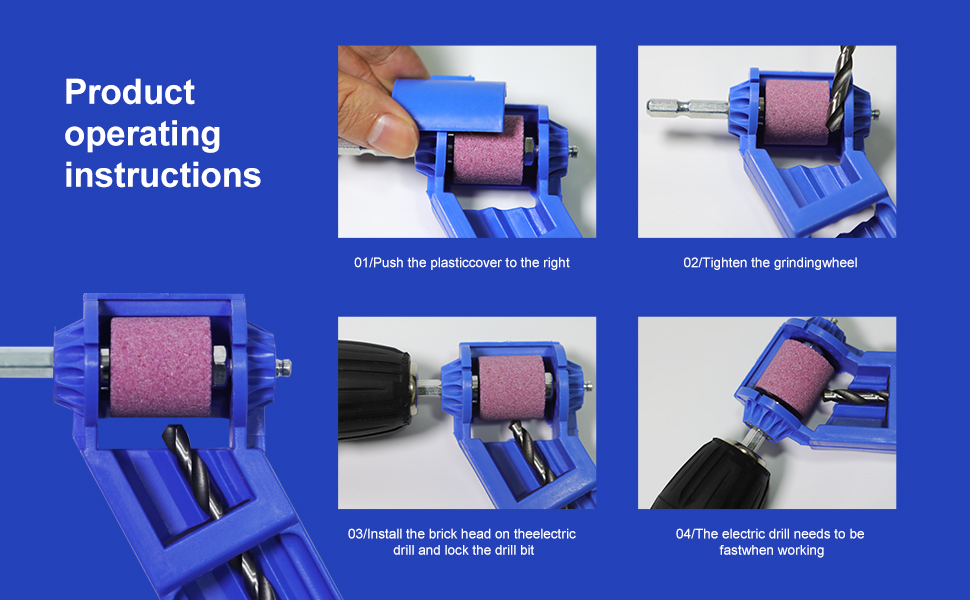 Product operating instructions

01/Push the plasticcover to the right

02/Tighten the grindingwheel

03/Install the brick head on theelectric drill and lock the drill bit

04/The electric drill needs to be fastwhen working