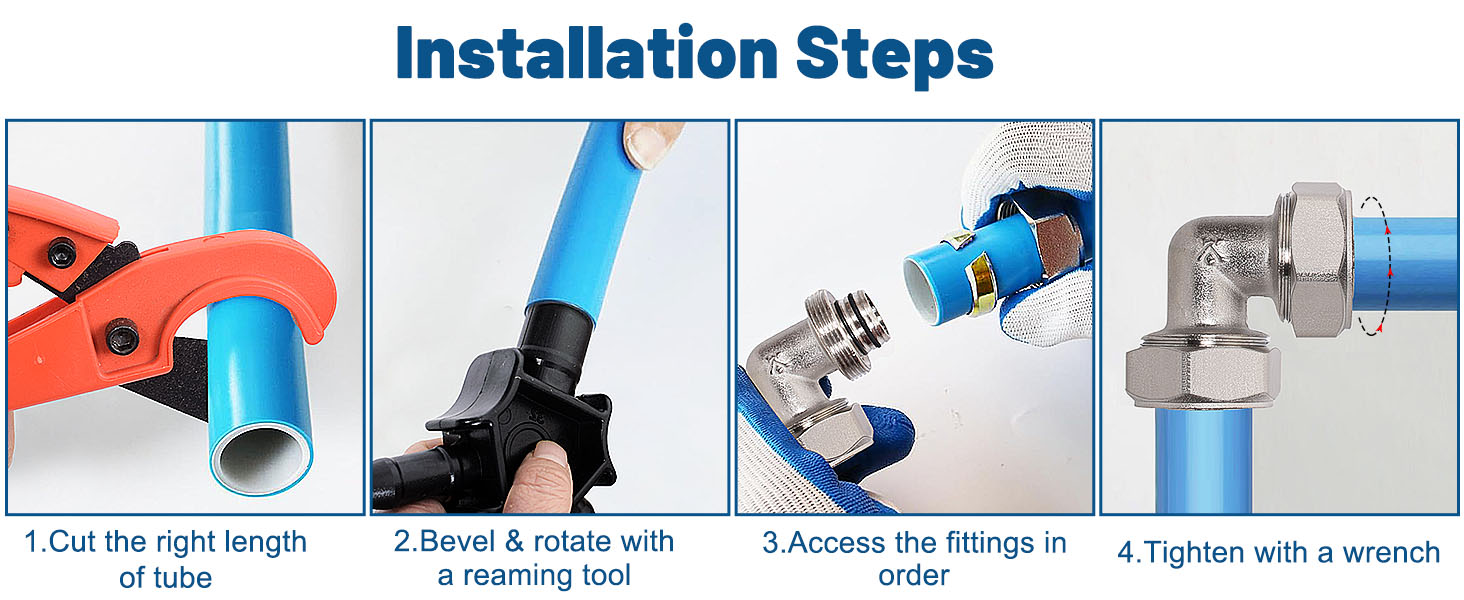 Installation Steps

1.Cut the right length of tube

2.Bevel & rotate with a reaming tool

3.Access the fittings in order

4.Tighten with a wrench