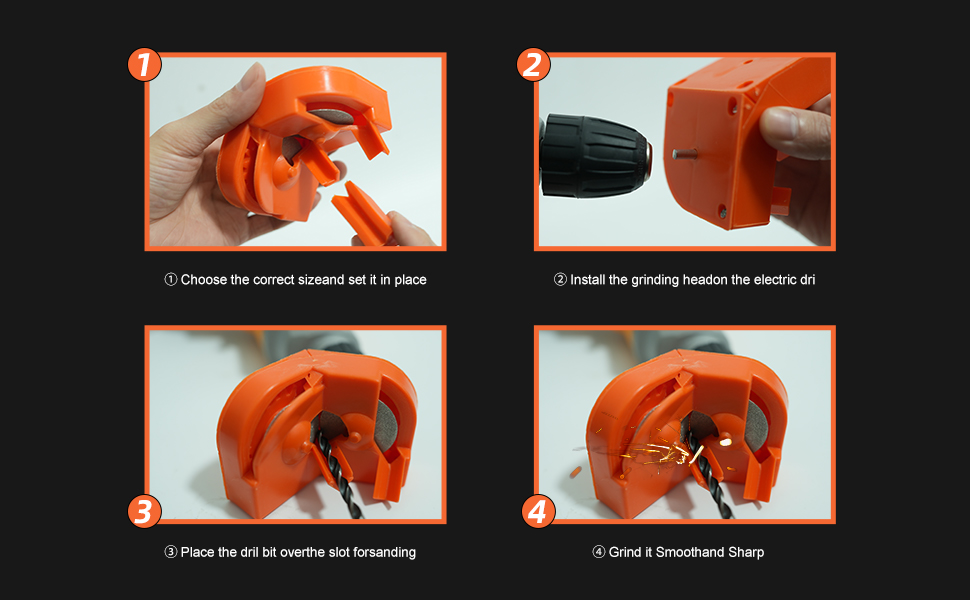 1

2

① Choose the correct sizeand set it in place

② Install the grinding headon the electric dri

3

4

③ Place the dril bit overthe slot forsanding

④ Grind it Smoothand Sharp