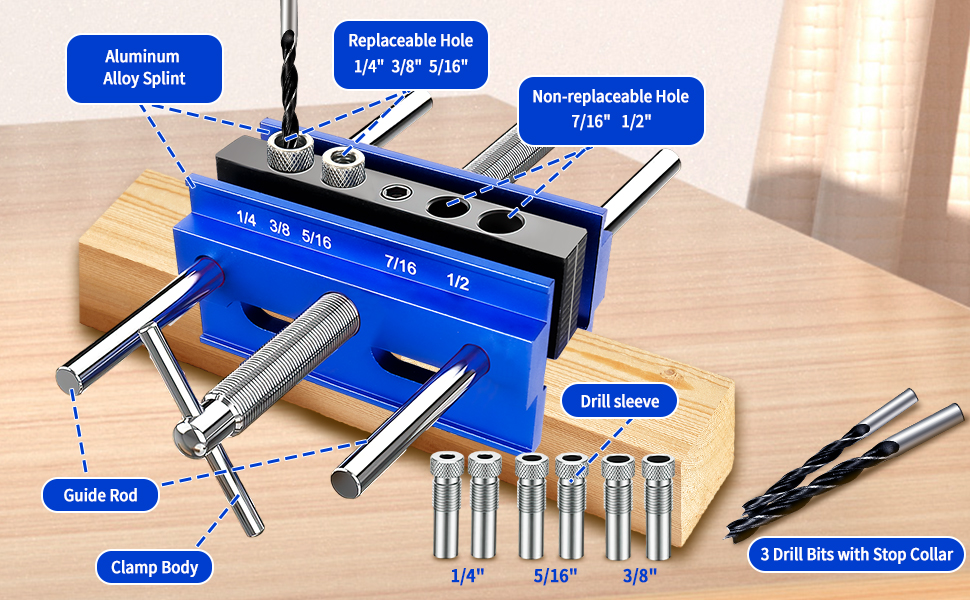 Aluminum Alloy Splint

Replaceable Hole
1/4" 3/8" 5/16"

Non-replaceable Hole
7/16" 1/2"

1/4 3/8 5/16 7/16 1/2

Drill sleeve

Guide Rod

Clamp Body

1/4" 5/16" 3/8"

3 Drill Bits with Stop Collar