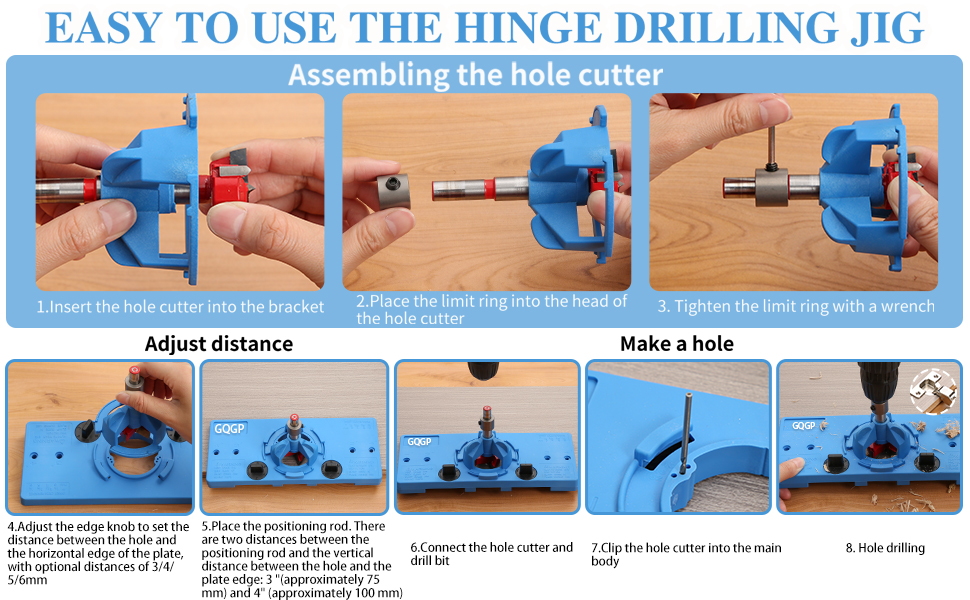 EASY TO USE THE HINGE DRILLING JIG

Assembling the hole cutter

1.Insert the hole cutter into the bracket

2.Place the limit ring into the head of the hole cutter

3. Tighten the limit ring with a wrench

Adjust distance

Make a hole

GQGP

GQGP

GQGP

4.Adjust the edge knob to set the distance between the hole and the horizontal edge of the plate, with optional distances of 3/4/5/6mm

5.Place the positioning rod. There are two distances between the positioning rod and the vertical distance between the hole and the plate edge: 3 "(approximately 75 mm) and 4" (approximately 100 mm)

6.Connect the hole cutter and drill bit

7.Clip the hole cutter into the main body

8. Hole drilling