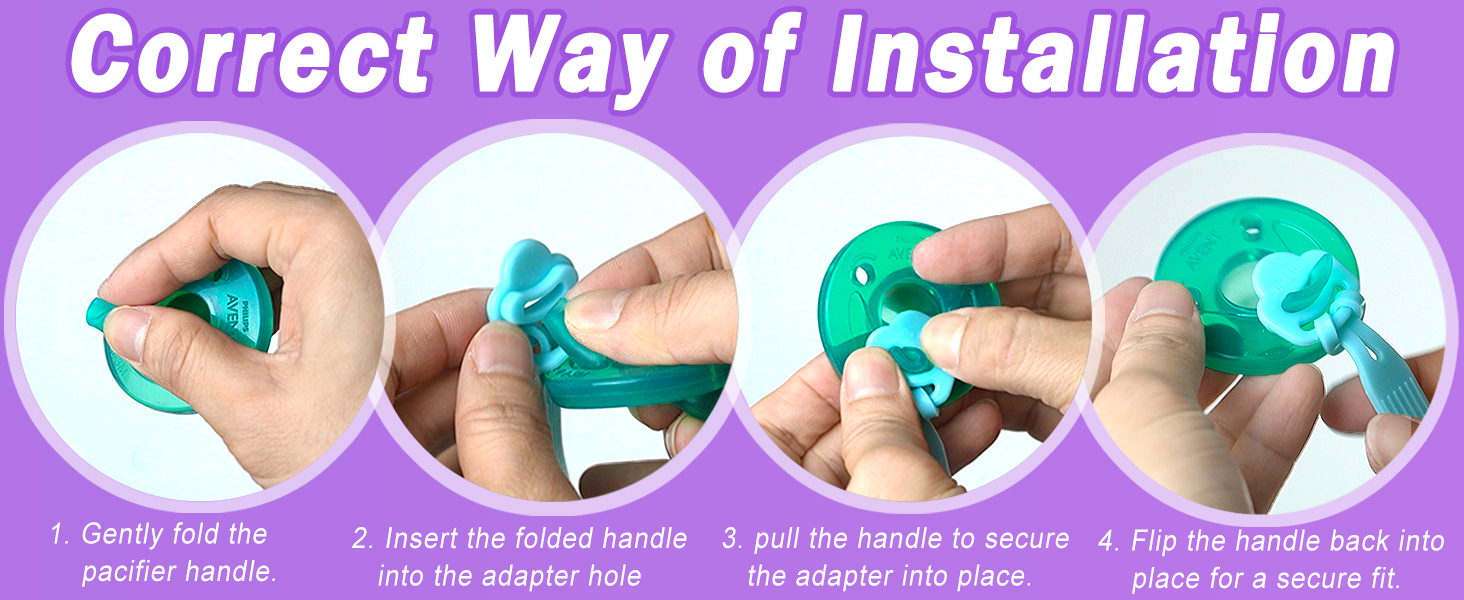 Correct Way of Installation

PHILIPS AVENT

1. Gently fold the pacifier handle.

2. Insert the folded handle into the adapter hole

3. pull the handle to secure the adapter into place.

4. Flip the handle back into place for a secure fit.