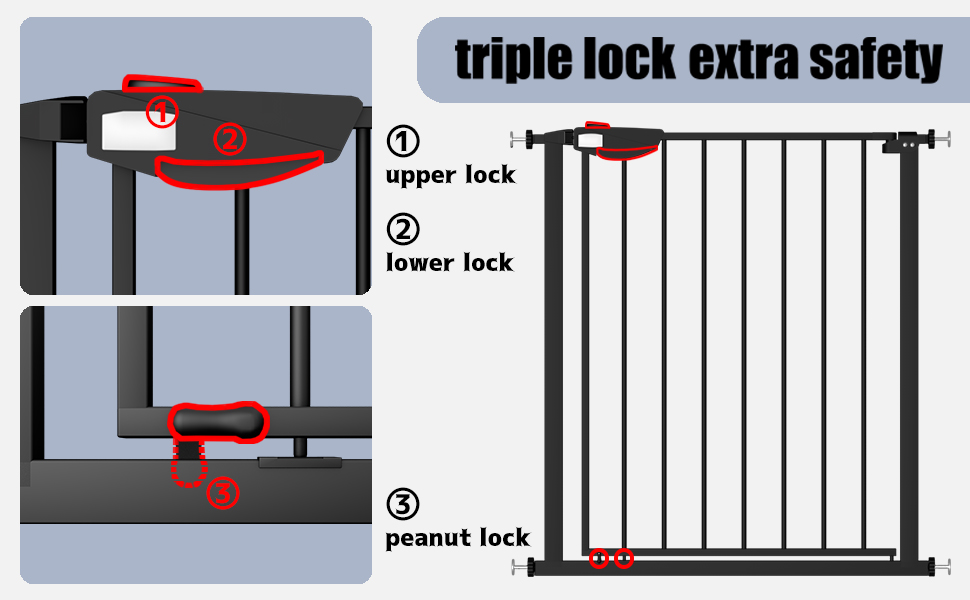 triple lock extra safety

①

②

③

①
upper lock

②
lower lock

③
peanut lock