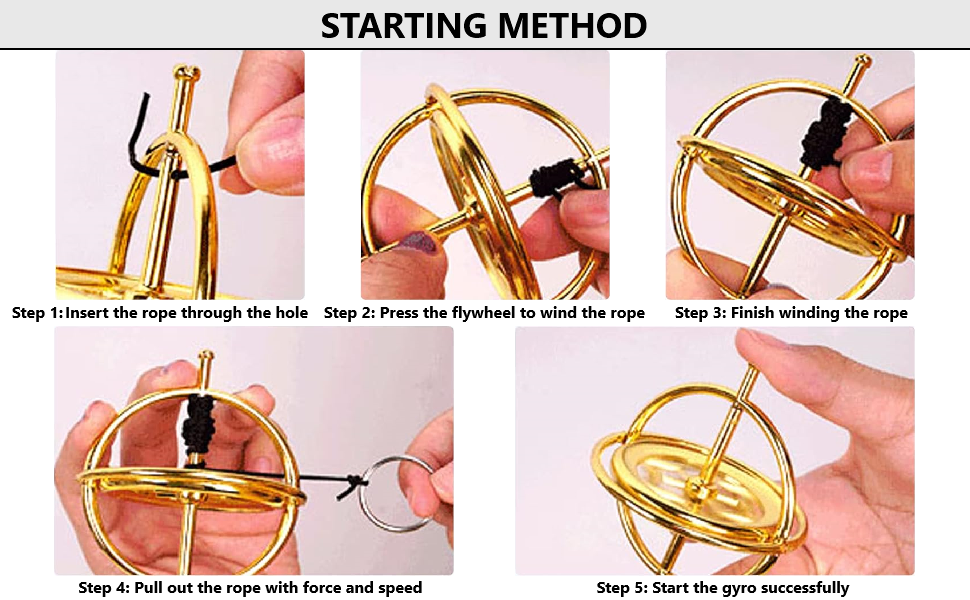 STARTING METHOD

Step 1: Insert the rope through the hole

Step 2: Press the flywheel to wind the rope

Step 3: Finish winding the rope

Step 4: Pull out the rope with force and speed

Step 5: Start the gyro successfully