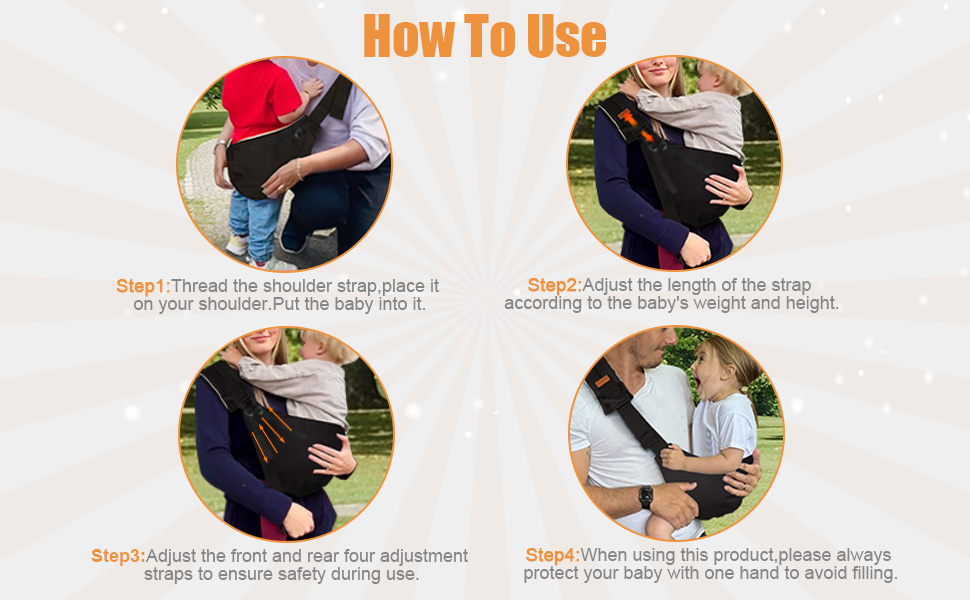 How To Use

Step1:Thread the shoulder strap,place it on your shoulder.Put the baby into it.

Step2:Adjust the length of the strap according to the baby's weight and height.

Step3:Adjust the front and rear four adjustment straps to ensure safety during use.

Step4:When using this product,please always protect your baby with one hand to avoid filling.