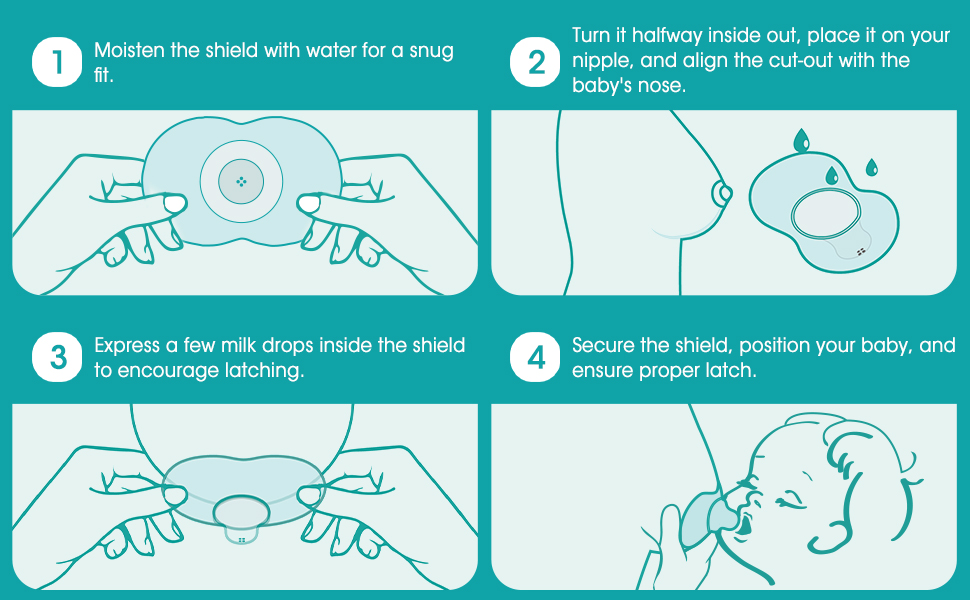 1 Moisten the shield with water for a snug fit.

2 Turn it halfway inside out, place it on your nipple, and align the cut-out with the baby's nose.

3 Express a few milk drops inside the shield to encourage latching.

4 Secure the shield, position your baby, and ensure proper latch.