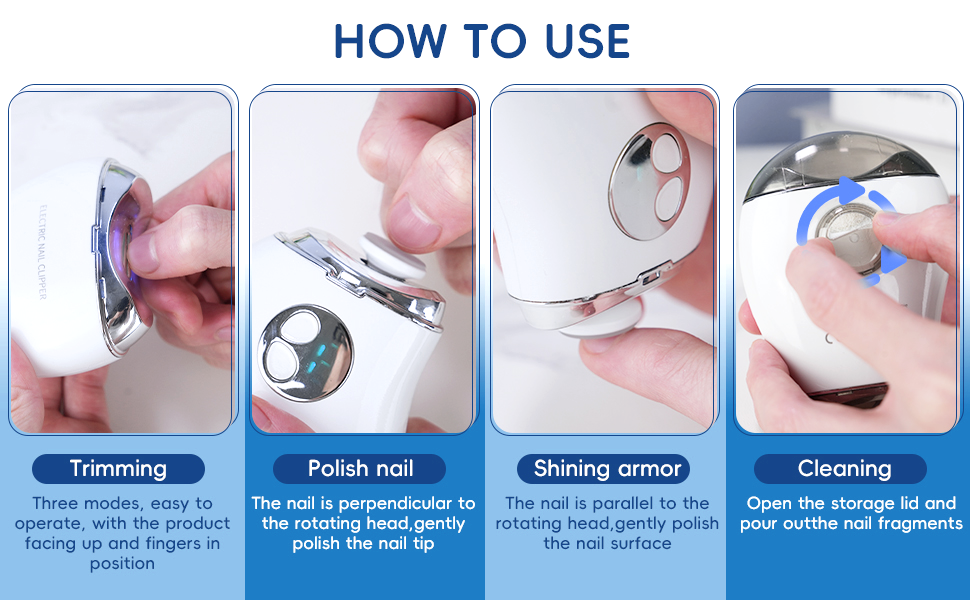 HOW TO USE

ELECTRIC NAIL CLIPPER

Trimming

Three modes, easy to operate, with the product facing up and fingers in position

Polish nail

The nail is perpendicular to the rotating head,gently polish the nail tip

Shining armor

The nail is parallel to the rotating head,gently polish the nail surface

Cleaning

Open the storage lid and pour outthe nail fragments