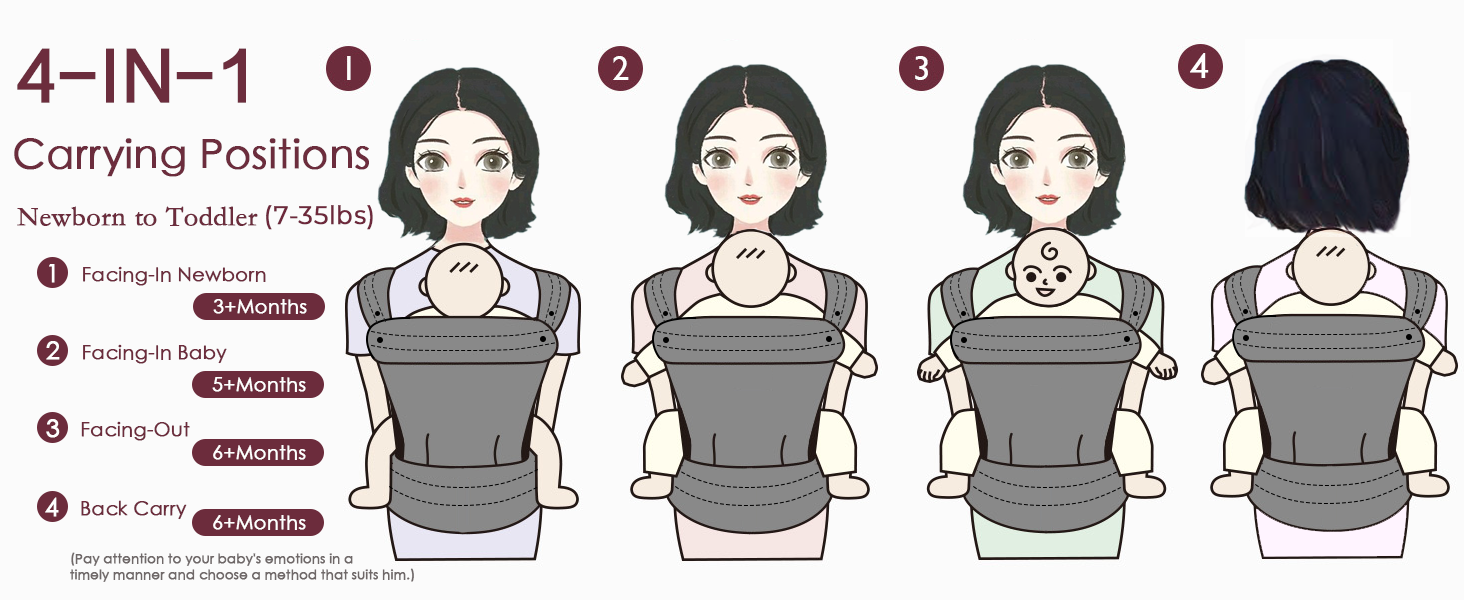 4-IN-1

Carrying Positions

Newborn to Toddler (7-35lbs)

1 Facing-In Newborn
3+Months

2 Facing-In Baby
5+Months

3 Facing-Out
6+Months

4 Back Carry
6+Months

(Pay attention to your baby's emotions in a timely manner and choose a method that suits him.)

1

2

3

4