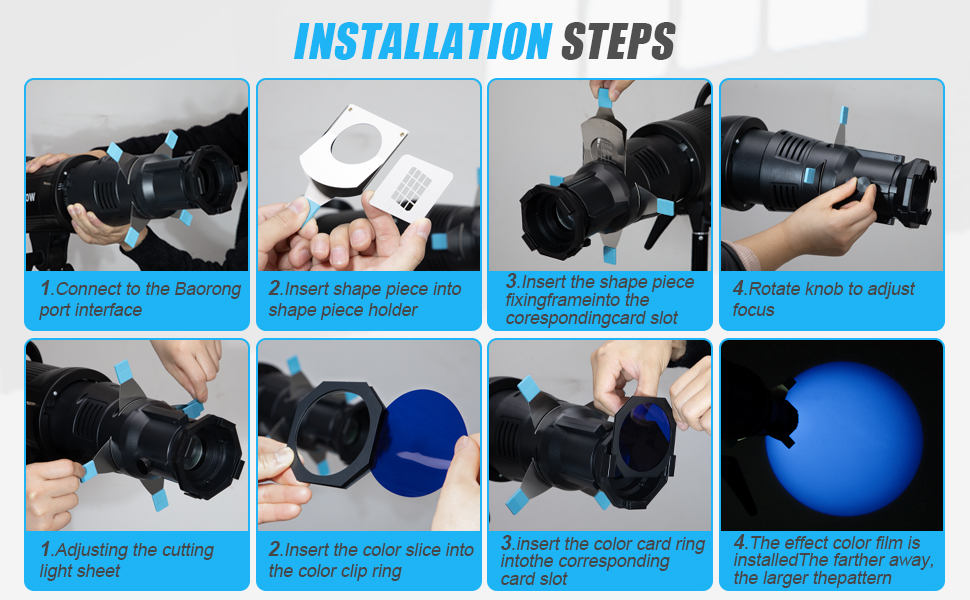 INSTALLATION STEPS

1.Connect to the Baorong port interface

2.Insert shape piece into shape piece holder

3.Insert the shape piece fixingframeinto the corespondingcard slot

4.Rotate knob to adjust focus

1.Adjusting the cutting light sheet

2.Insert the color slice into the color clip ring

3.insert the color card ring intothe corresponding card slot

4.The effect color film is installedThe farther away, the larger thepattern