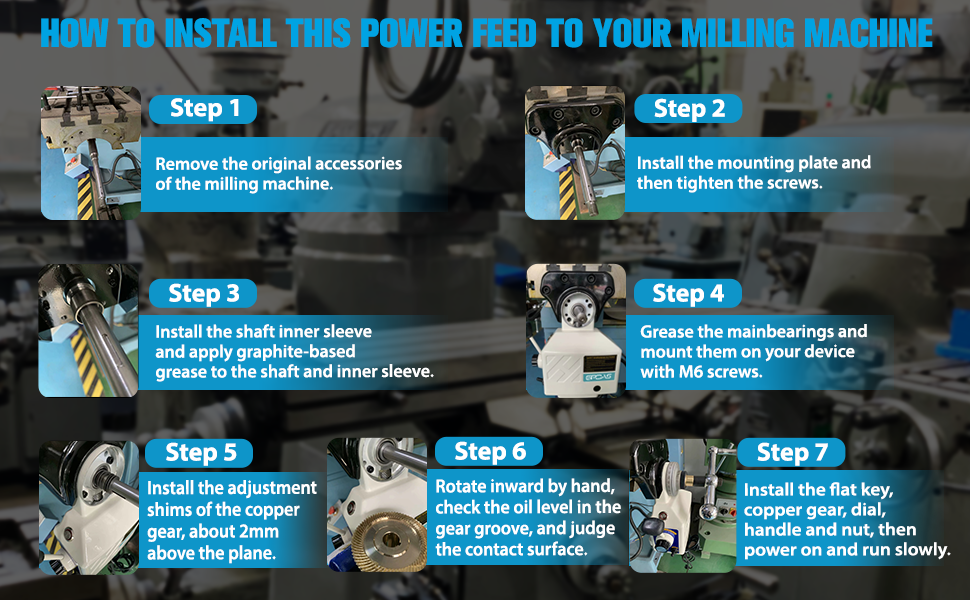 HOW TO INSTALL THIS POWER FEED TO YOUR MILLING MACHINE

Step 1

Remove the original accessories of the milling machine.

Step 2

Install the mounting plate and then tighten the screws.

Step 3

Install the shaft inner sleeve and apply graphite-based grease to the shaft and inner sleeve.

Step 4

Grease the mainbearings and mount them on your device with M6 screws.

Step 5

Install the adjustment shims of the copper gear, about 2mm above the plane.

Step 6

Rotate inward by hand, check the oil level in the gear groove, and judge the contact surface.

Step 7

Install the flat key, copper gear, dial, handle and nut, then power on and run slowly.