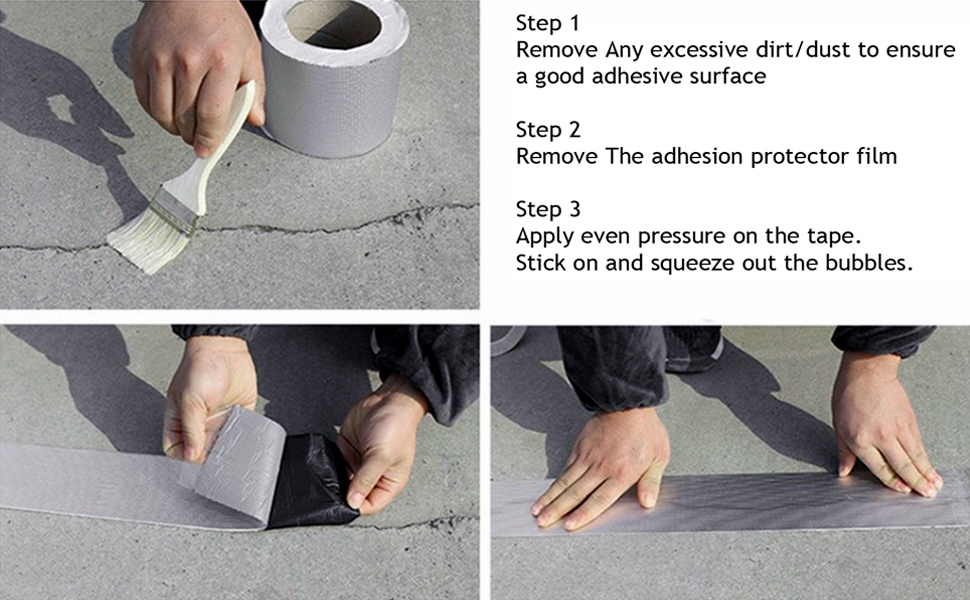 Step 1
Remove Any excessive dirt/dust to ensure a good adhesive surface

Step 2
Remove The adhesion protector film

Step 3
Apply even pressure on the tape.
Stick on and squeeze out the bubbles.