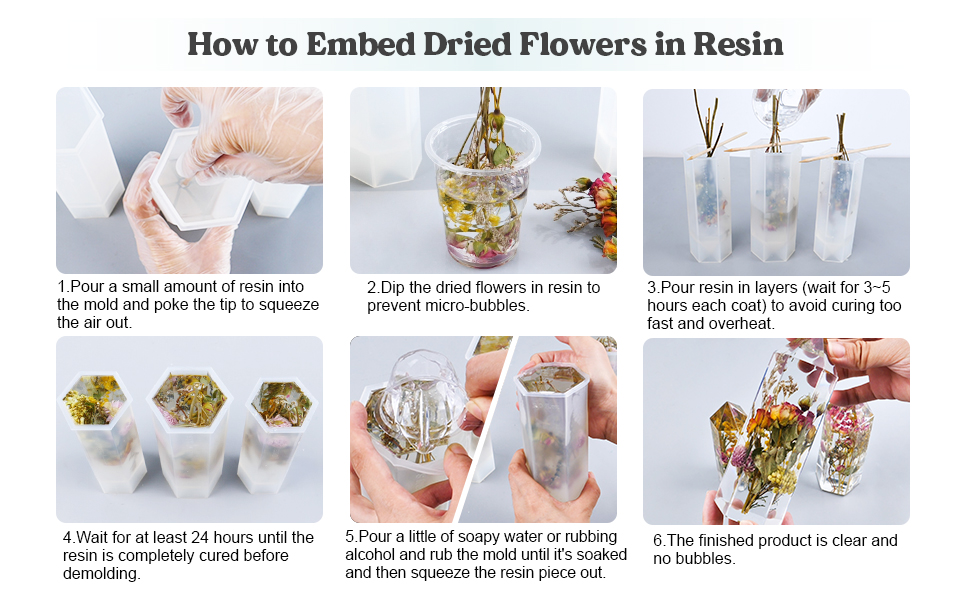 How to Embed Dried Flowers in Resin

1.Pour a small amount of resin into the mold and poke the tip to squeeze the air out.

2.Dip the dried flowers in resin to prevent micro-bubbles.

3.Pour resin in layers (wait for 3~5 hours each coat) to avoid curing too fast and overheat.

4.Wait for at least 24 hours until the resin is completely cured before demolding.

5.Pour a little of soapy water or rubbing alcohol and rub the mold until it's soaked and then squeeze the resin piece out.

6.The finished product is clear and no bubbles.