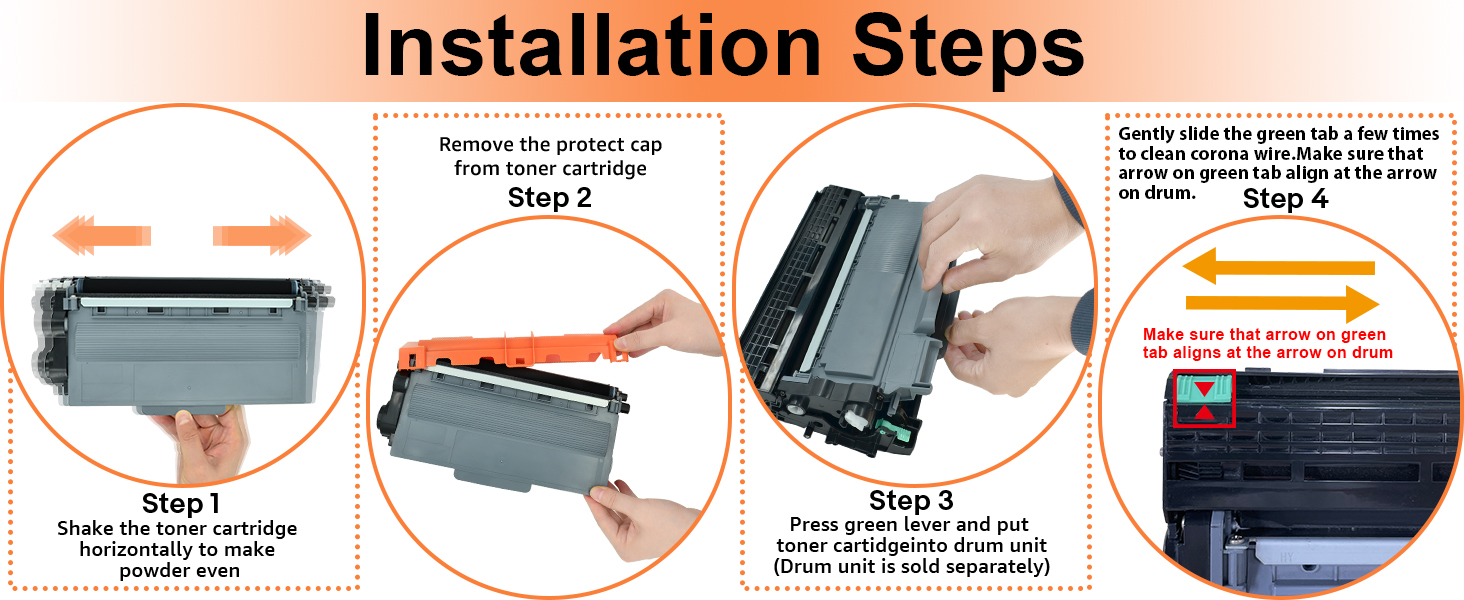 Installation Steps

Step 1
Shake the toner cartridge horizontally to make powder even

Remove the protect cap from toner cartridge
Step 2

Step 3
Press green lever and put toner cartidgeinto drum unit (Drum unit is sold separately)

Gently slide the green tab a few times to clean corona wire.Make sure that arrow on green tab align at the arrow on drum.
Step 4

Make sure that arrow on green tab aligns at the arrow on drum