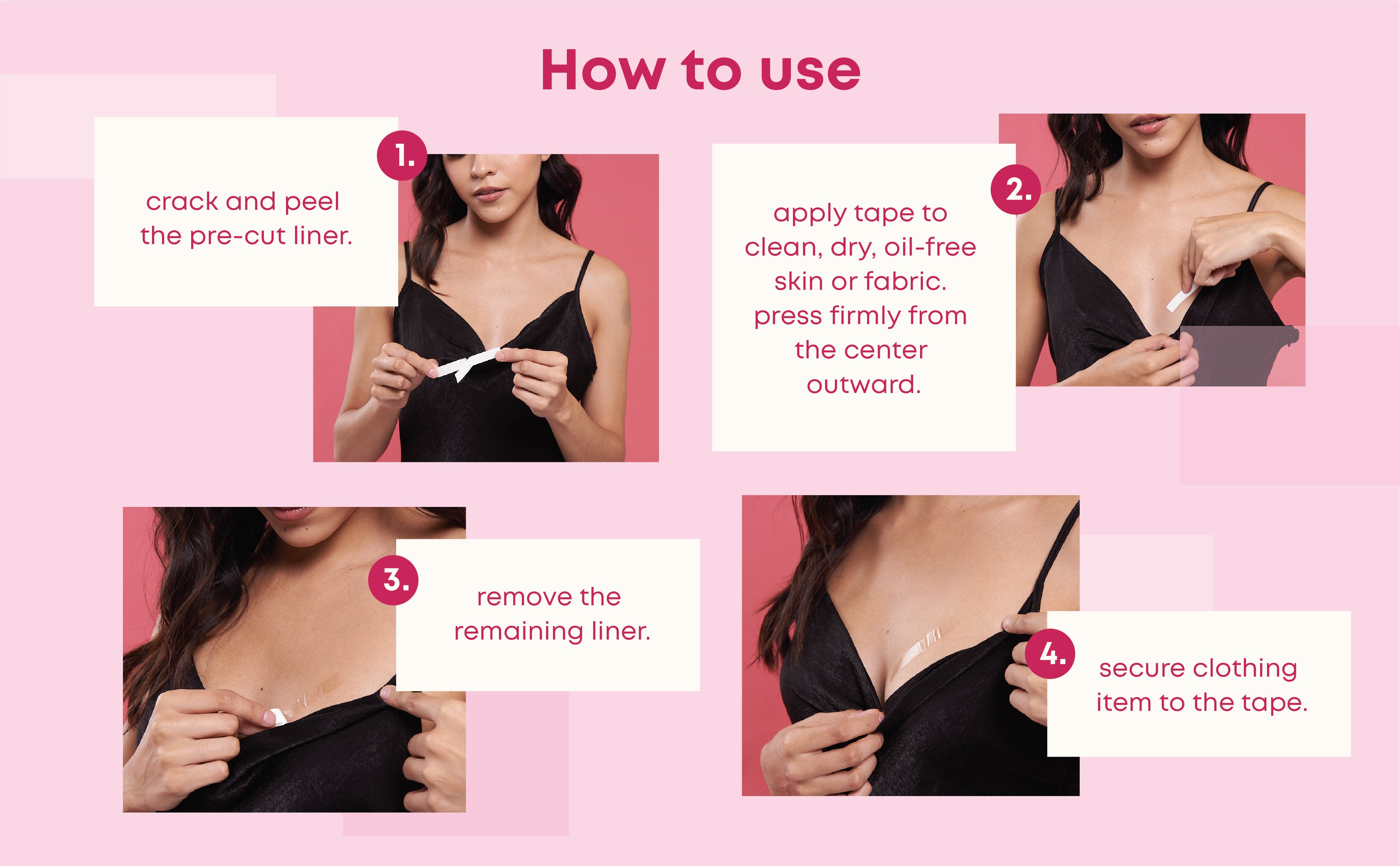 How to use

1.

crack and peel the pre-cut liner.

2.

apply tape to clean, dry, oil-free skin or fabric. press firmly from the center outward.

3.

remove the remaining liner.

4.

secure clothing item to the tape.