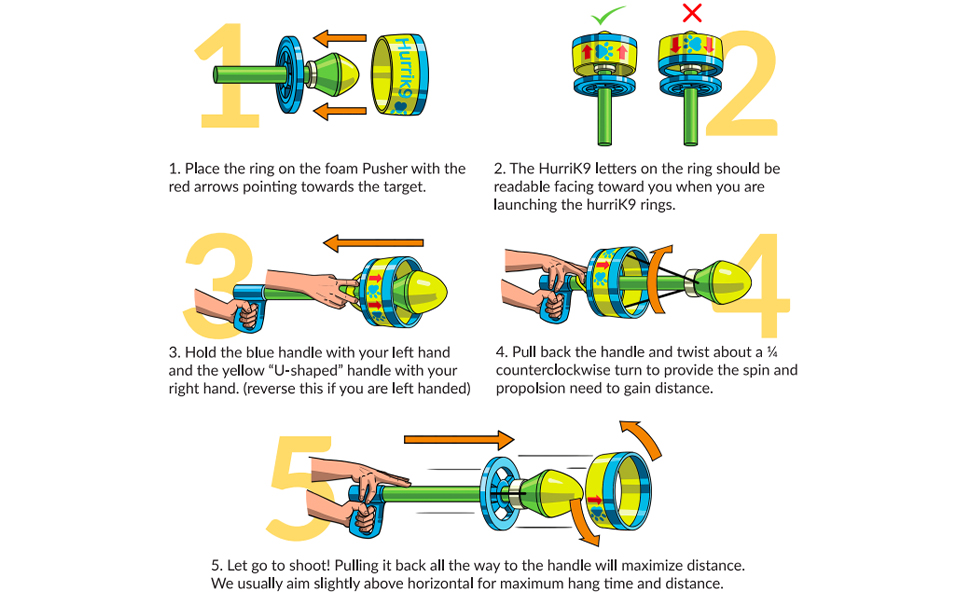 1

HurriK9

1. Place the ring on the foam Pusher with the red arrows pointing towards the target.

2

2. The HurriK9 letters on the ring should be readable facing toward you when you are launching the hurriK9 rings.

3

3. Hold the blue handle with your left hand and the yellow "U-shaped" handle with your right hand. (reverse this if you are left handed)

4

4. Pull back the handle and twist about a ¼ counterclockwise turn to provide the spin and propolsion need to gain distance.

5

5. Let go to shoot! Pulling it back all the way to the handle will maximize distance. We usually aim slightly above horizontal for maximum hang time and distance.