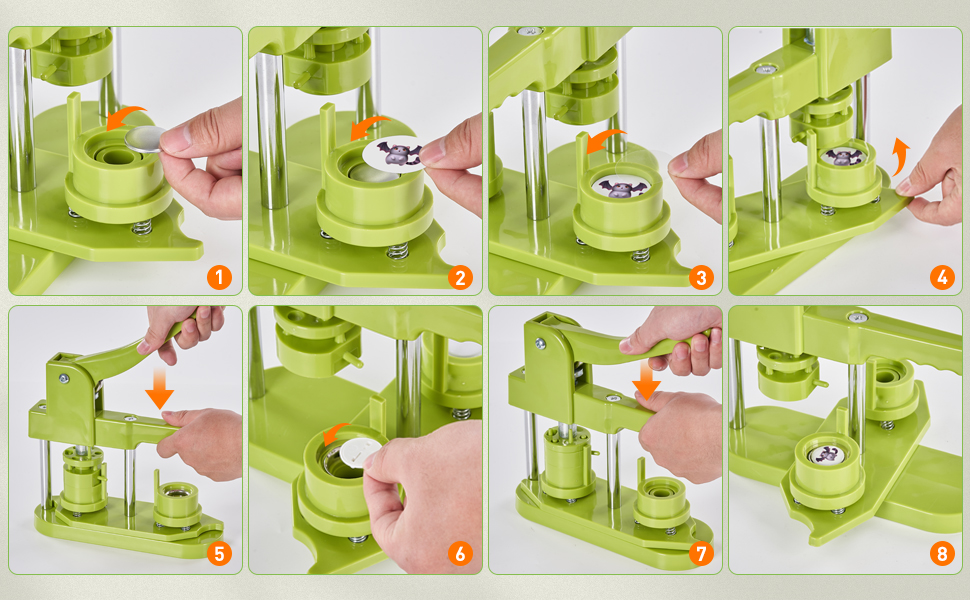 1
2
3
4
5
6
7
8