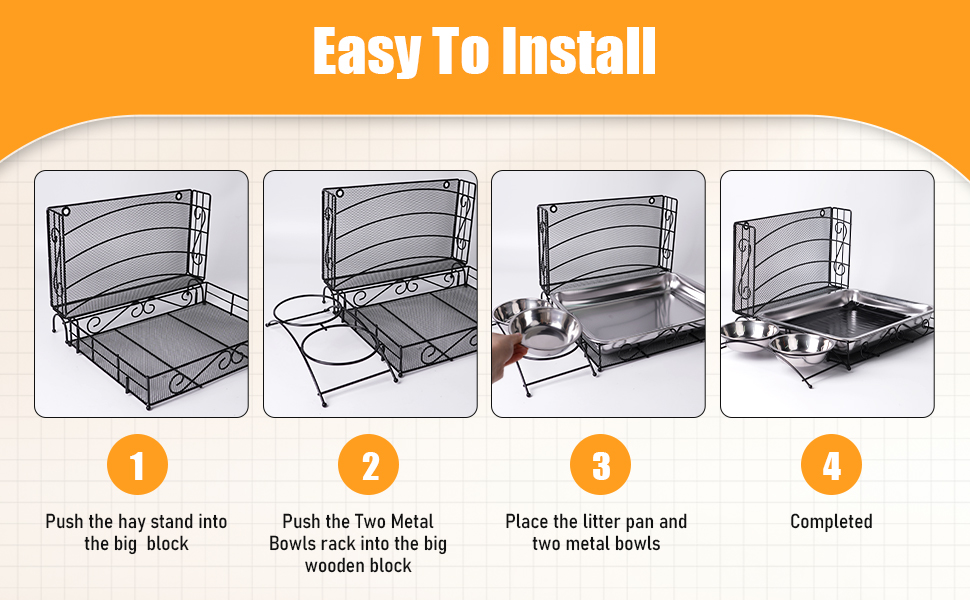 Easy To Install

1

Push the hay stand into the big block

2

Push the Two Metal Bowls rack into the big wooden block

3

Place the litter pan and two metal bowls

4

Completed