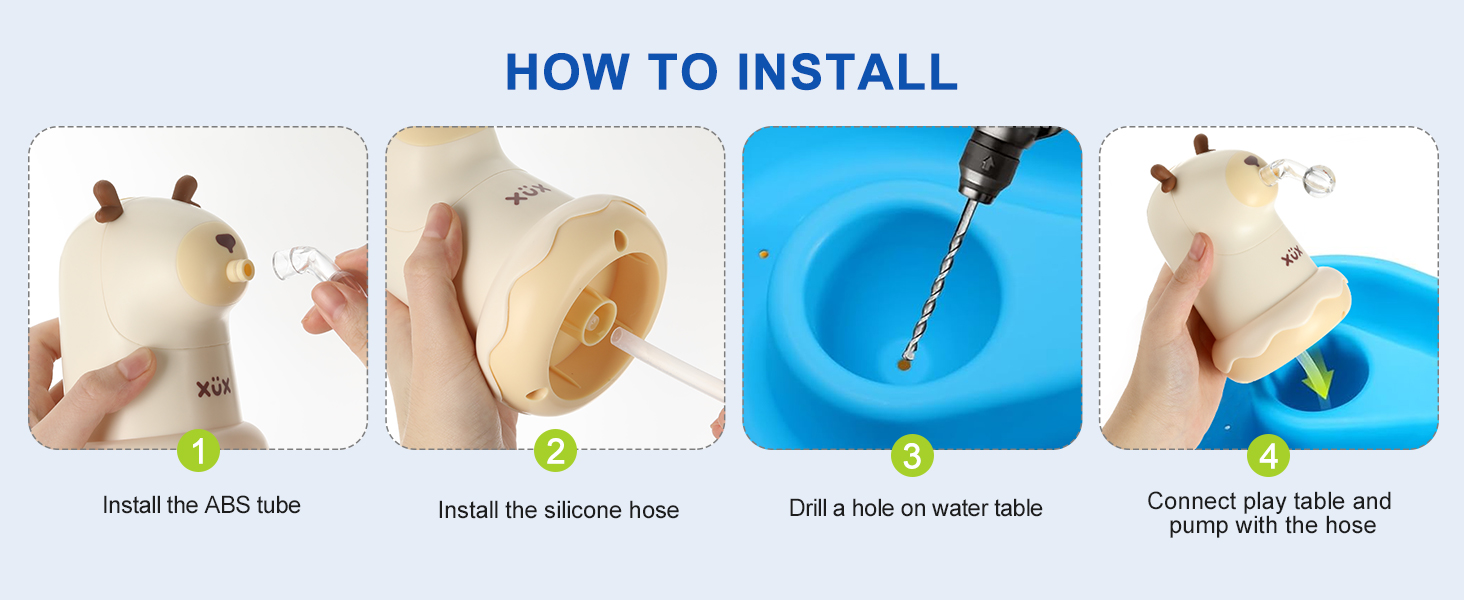 HOW TO INSTALL

XÜX

1

Install the ABS tube

XÜX

2

Install the silicone hose

3

Drill a hole on water table

XÜX

4

Connect play table and pump with the hose