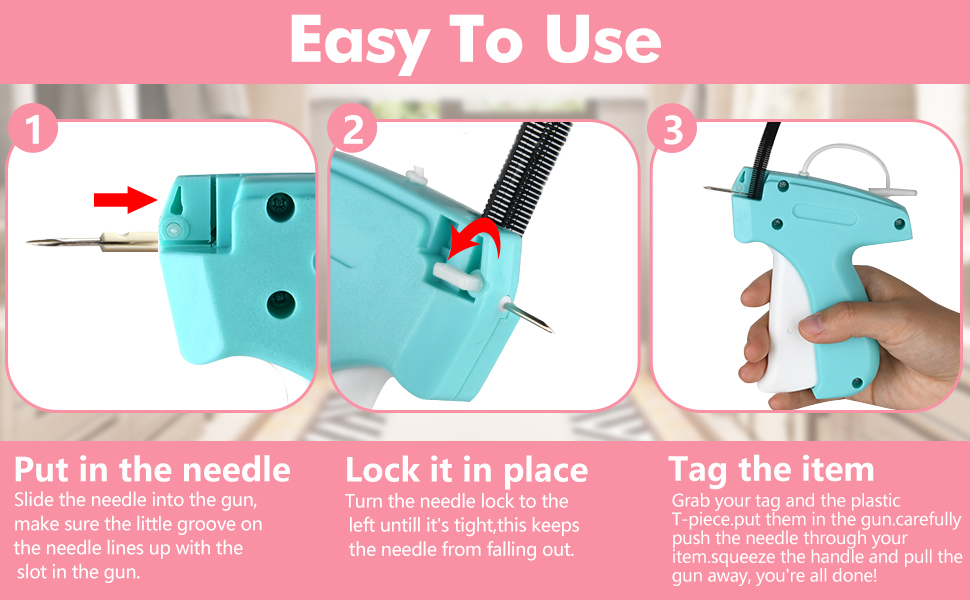 Easy To Use

1

2

3

Put in the needle
Slide the needle into the gun, make sure the little groove on the needle lines up with the slot in the gun.

Lock it in place
Turn the needle lock to the left untill it's tight,this keeps the needle from falling out.

Tag the item
Grab your tag and the plastic T-piece.put them in the gun.carefully push the needle through your item.squeeze the handle and pull the gun away, you're all done!