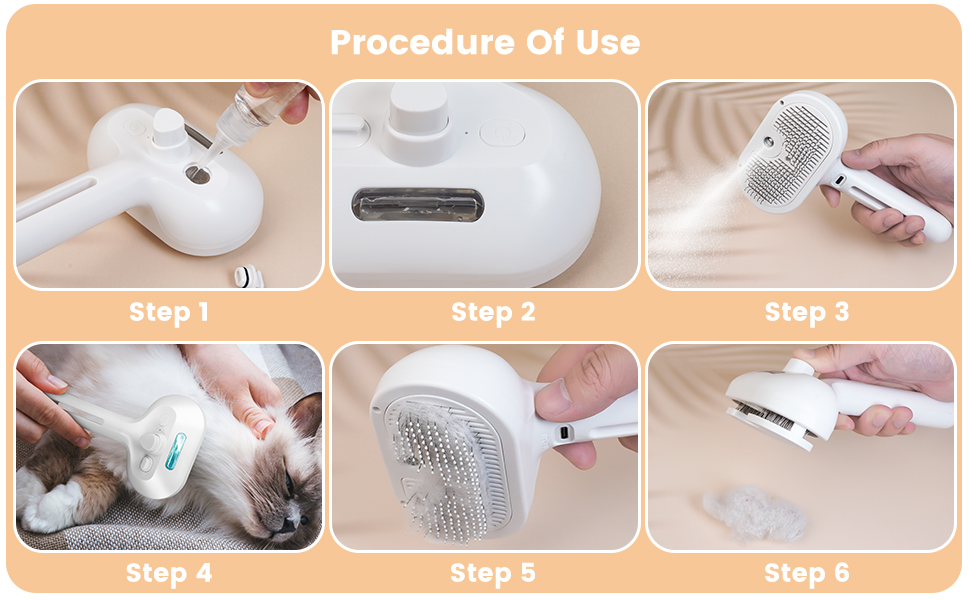 Procedure Of Use

Step 1

Step 2

Step 3

Step 4

Step 5

Step 6