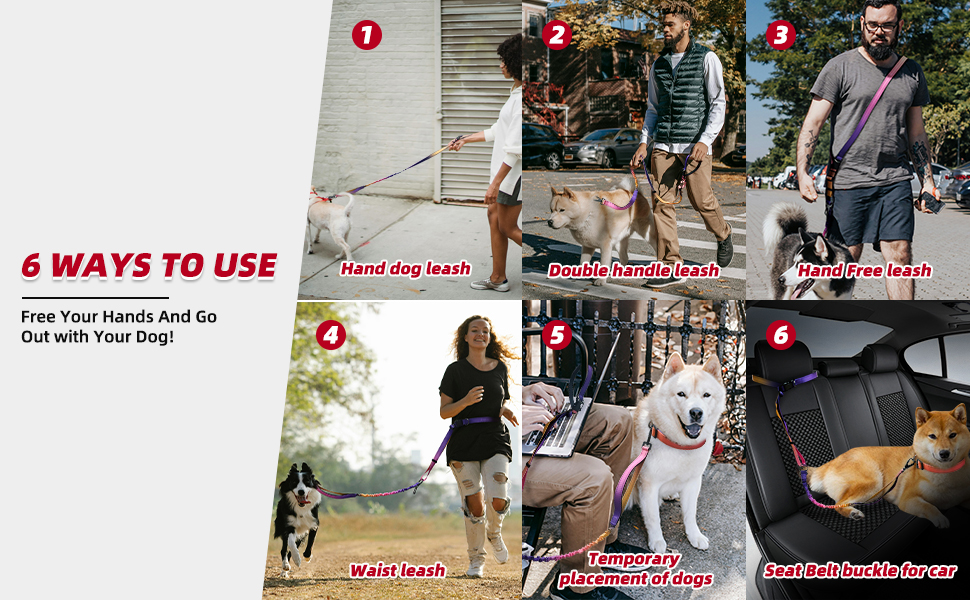 6 WAYS TO USE

Free Your Hands And Go Out with Your Dog!

1
Hand dog leash

2
Double handle leash

3
Hand Free leash

4
Waist leash

5
Temporary placement of dogs

6
Seat Belt buckle for car