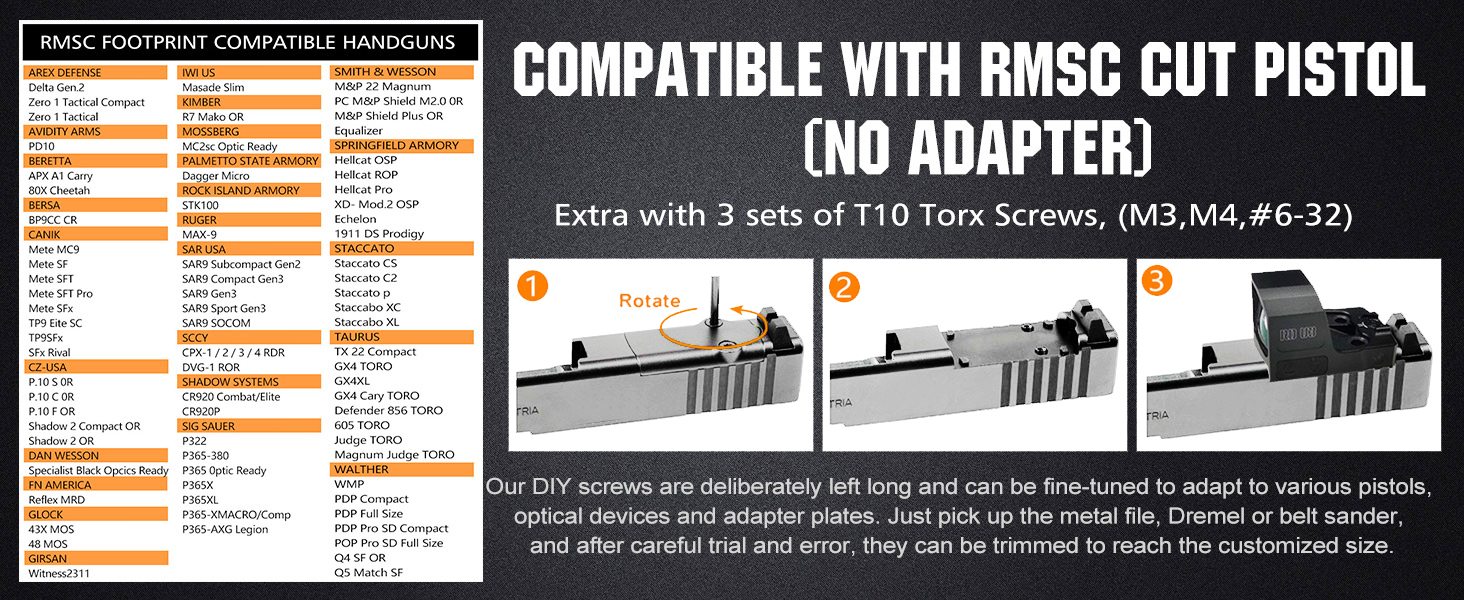 RMSC FOOTPRINT COMPATIBLE HANDGUNS

AREX DEFENSE
Delta Gen.2
Zero 1 Tactical Compact
Zero 1 Tactical
AVIDITY ARMS
PD10
BERETTA
APX A1 Carry
80X Cheetah
BERSA
BP9CC CR
CANIK
Mete MC9
Mete SF
Mete SFT
Mete SFT Pro
Mete SFx
TP9 Eite SC
TP9SFx
SFx Rival
CZ-USA
P.10 S 0R
P.10 C 0R
P.10 F OR
Shadow 2 Compact OR
Shadow 2 OR
DAN WESSON
Specialist Black Opcics Ready
FN AMERICA
Reflex MRD
GLOCK
43X MOS
48 MOS
GIRSAN
Witness2311

IWI US
Masade Slim
KIMBER
R7 Mako OR
MOSSBERG
MC2sc Optic Ready
PALMETTO STATE ARMORY
Dagger Micro
ROCK ISLAND ARMORY
STK100
RUGER
MAX-9
SAR USA
SAR9 Subcompact Gen2
SAR9 Compact Gen3
SAR9 Gen3
SAR9 Sport Gen3
SAR9 SOCOM
SCCY
CPX-1 / 2 / 3 / 4 RDR
DVG-1 ROR
SHADOW SYSTEMS
CR920 Combat/Elite
CR920P
SIG SAUER
P322
P365-380
P365 0ptic Ready
P365X
P365XL
P365-XMACRO/Comp
P365-AXG Legion

SMITH & WESSON
M&P 22 Magnum
PC M&P Shield M2.0 0R
M&P Shield Plus OR
Equalizer
SPRINGFIELD ARMORY
Hellcat OSP
Hellcat ROP
Hellcat Pro
XD- Mod.2 OSP
Echelon
1911 DS Prodigy
STACCATO
Staccato CS
Staccato C2
Staccato p
Staccabo XC
Staccabo XL
TAURUS
TX 22 Compact
GX4 TORO
GX4XL
GX4 Cary TORO
Defender 856 TORO
605 TORO
Judge TORO
Magnum Judge TORO
WALTHER
WMP
PDP Compact
PDP Full Size
PDP Pro SD Compact
POP Pro SD Full Size
Q4 SF OR
Q5 Match SF

COMPATIBLE WITH RMSC CUT PISTOL (NO ADAPTER)

Extra with 3 sets of T10 Torx Screws, (M3,M4,#6-32)

1 Rotate
TRIA
2
TRIA
3
TRIA

Our DIY screws are deliberately left long and can be fine-tuned to adapt to various pistols, optical devices and adapter plates. Just pick up the metal file, Dremel or belt sander, and after careful trial and error, they can be trimmed to reach the customized size.