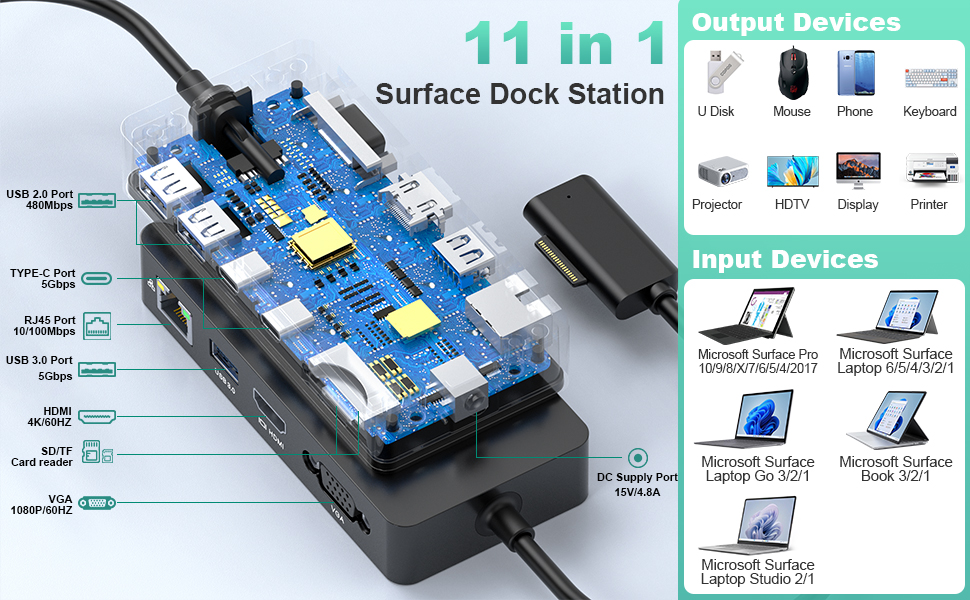 11 in 1
Surface Dock Station

USB 2.0 Port
480Mbps

TYPE-C Port
5Gbps

RJ45 Port
10/100Mbps

USB 3.0 Port
5Gbps

HDMI
4K/60HZ

SD/TF
Card reader

VGA
1080P/60HZ

USB 3.0

HDMI

VGA

DC Supply Port
15V/4.8A

Output Devices

U Disk
Mouse
Phone
Keyboard
Projector
HDTV
Display
Printer

Input Devices

Microsoft Surface Pro 10/9/8/X/7/6/5/4/2017
Microsoft Surface Laptop 6/5/4/3/2/1
Microsoft Surface Laptop Go 3/2/1
Microsoft Surface Book 3/2/1
Microsoft Surface Laptop Studio 2/1