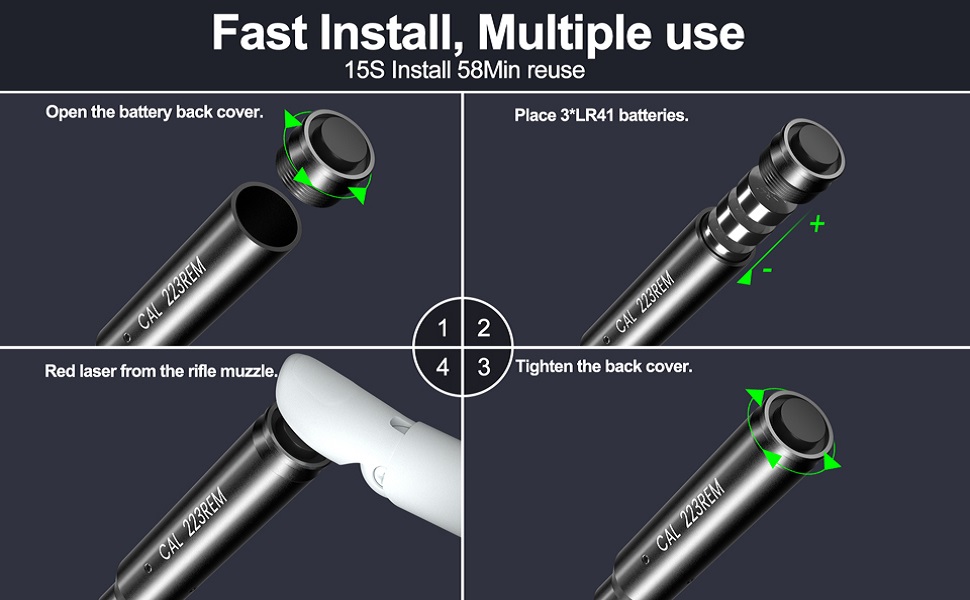 Fast Install, Multiple use
15S Install 58Min reuse

Open the battery back cover.

CAL 223REM

Place 3*LR41 batteries.

+
-

CAL 223REM

1 2
4 3

Red laser from the rifle muzzle.

CAL 223REM

Tighten the back cover.

CAL 223REM