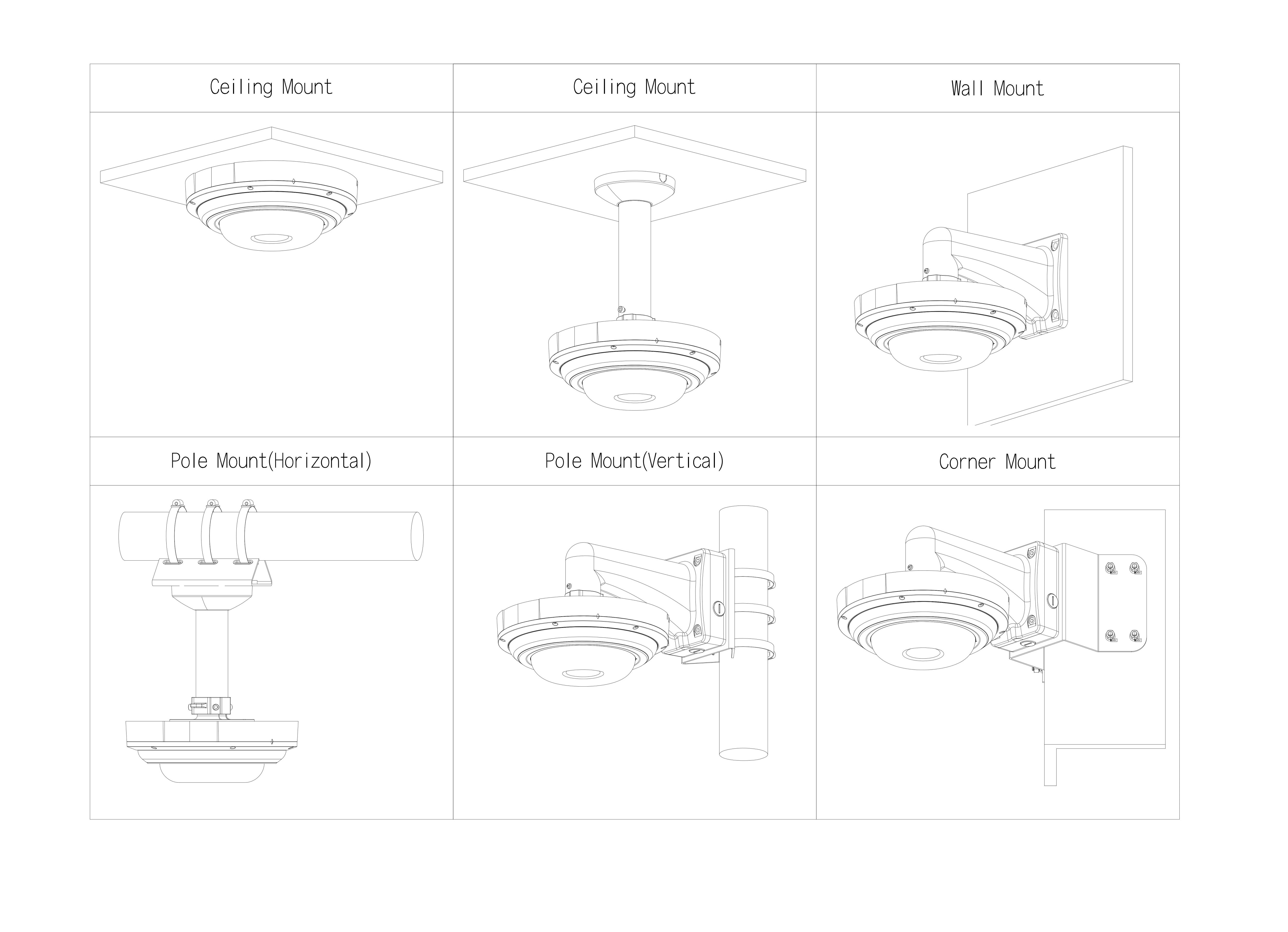 | Ceiling Mount | Ceiling Mount | Wall Mount |
|---|---|---|
| | | |
| Pole Mount(Horizontal) | Pole Mount(Vertical) | Corner Mount |
| | | |