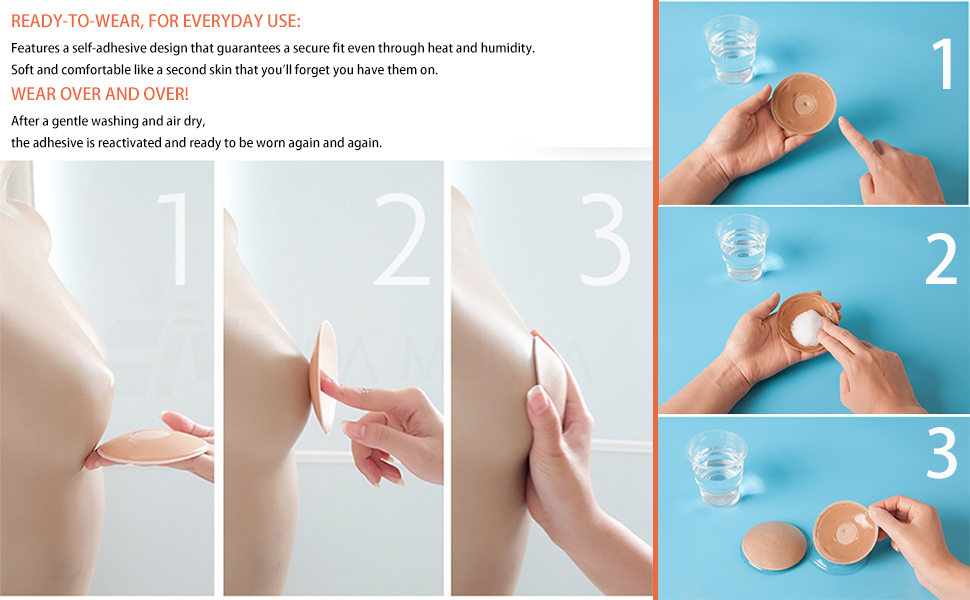 READY-TO-WEAR, FOR EVERYDAY USE:
Features a self-adhesive design that guarantees a secure fit even through heat and humidity. Soft and comfortable like a second skin that you'll forget you have them on.

WEAR OVER AND OVER!
After a gentle washing and air dry, the adhesive is reactivated and ready to be worn again and again.

1

2

3

1

2

3