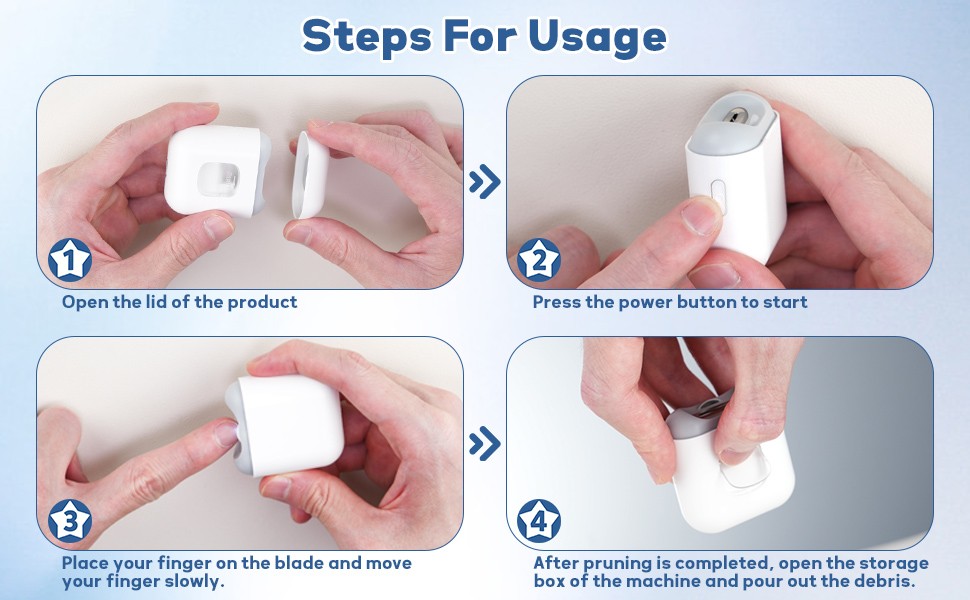 Steps For Usage

1

Open the lid of the product

2

Press the power button to start

3

Place your finger on the blade and move your finger slowly.

4

After pruning is completed, open the storage box of the machine and pour out the debris.